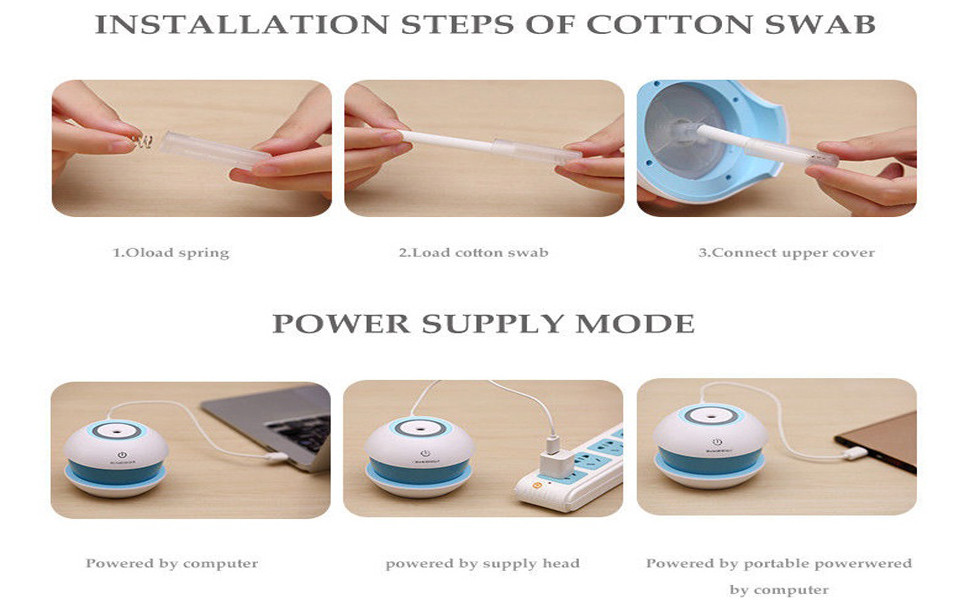 INSTALLATION STEPS OF COTTON SWAB

1.Oload spring

2.Load cotton swab

3.Connect upper cover

POWER SUPPLY MODE

Powered by computer

powered by supply head

Powered by portable powerwered by computer