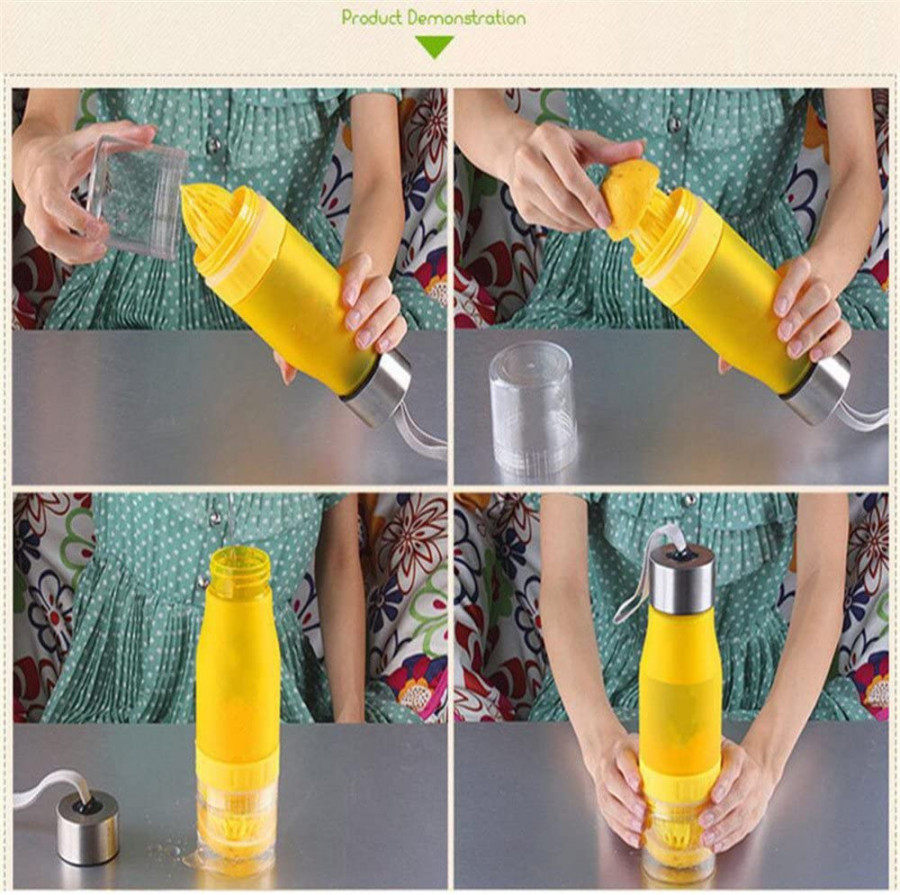 Product Demonstration