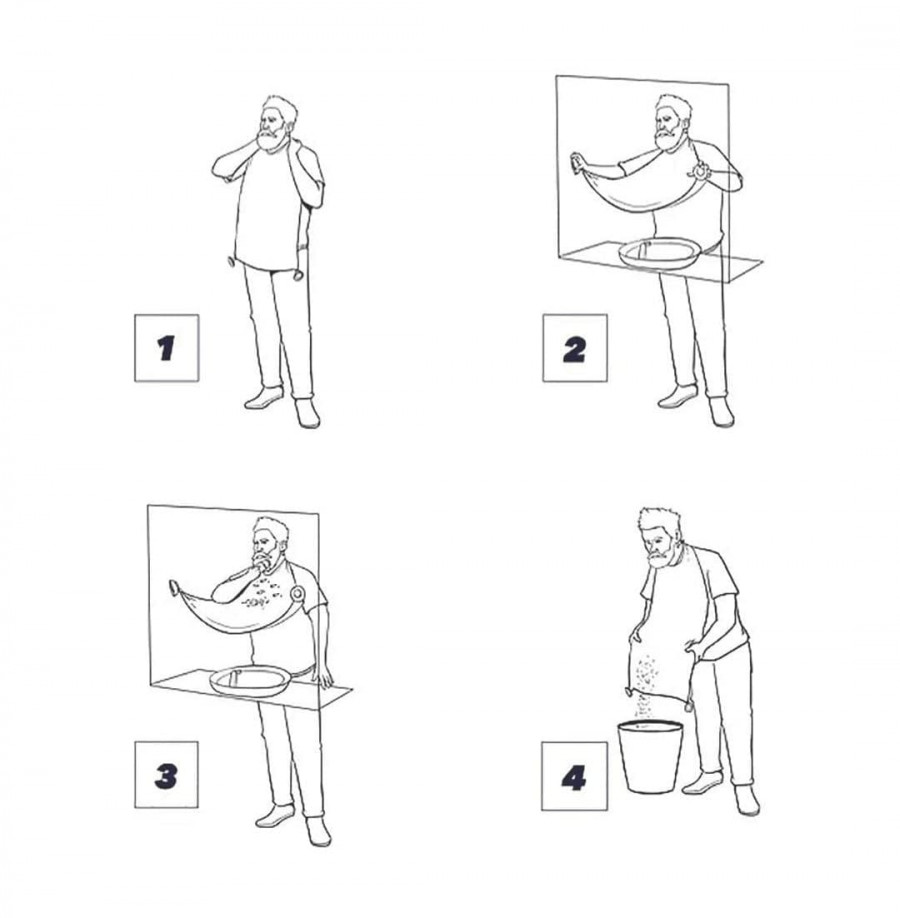 1

2

3

4