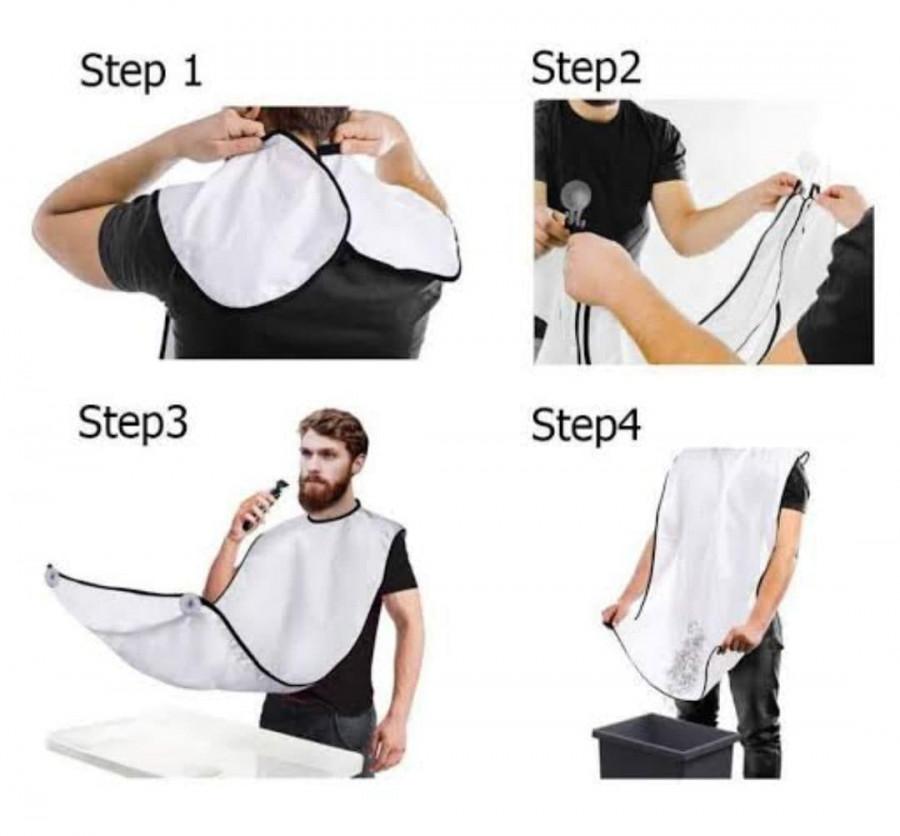 Step 1

Step2

Step3

Step4