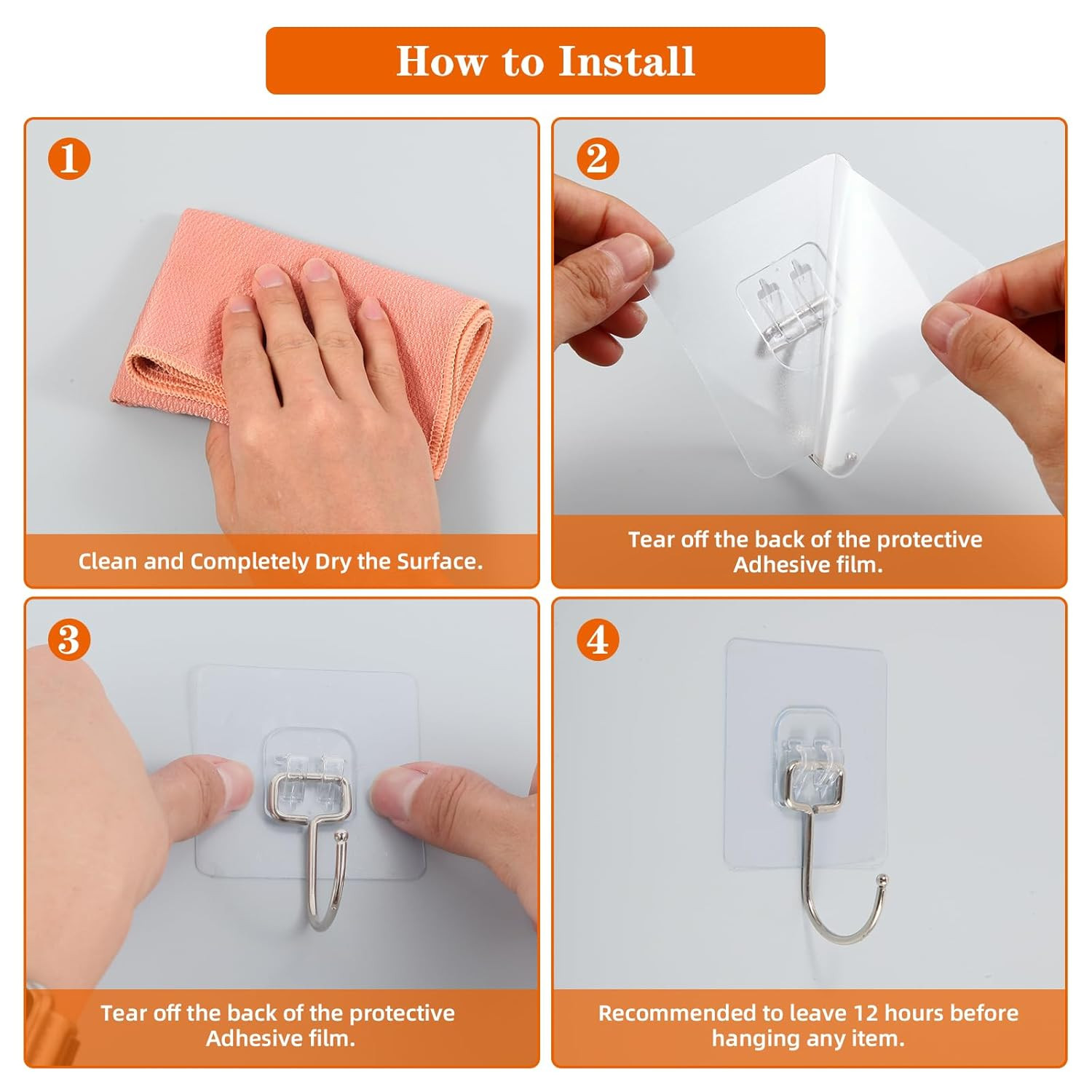 How to Install

1

Clean and Completely Dry the Surface.

2

Tear off the back of the protective Adhesive film.

3

Tear off the back of the protective Adhesive film.

4

Recommended to leave 12 hours before hanging any item.