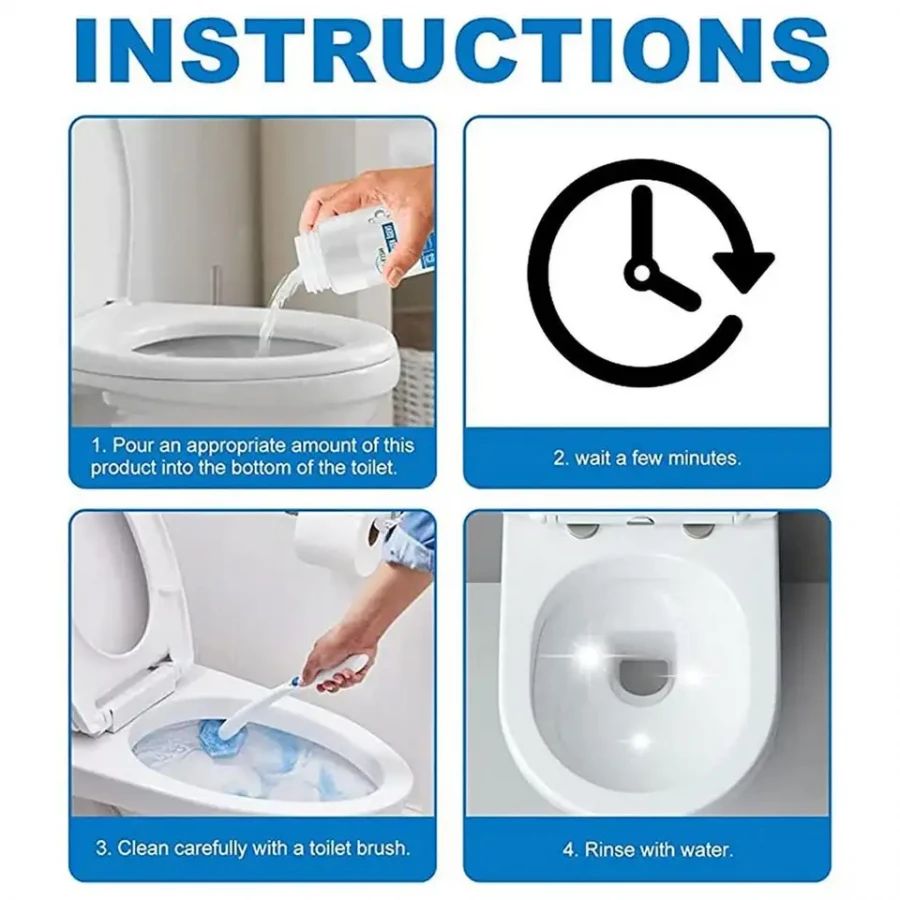 INSTRUCTIONS

1. Pour an appropriate amount of this product into the bottom of the toilet.

2. wait a few minutes.

3. Clean carefully with a toilet brush.

4. Rinse with water.