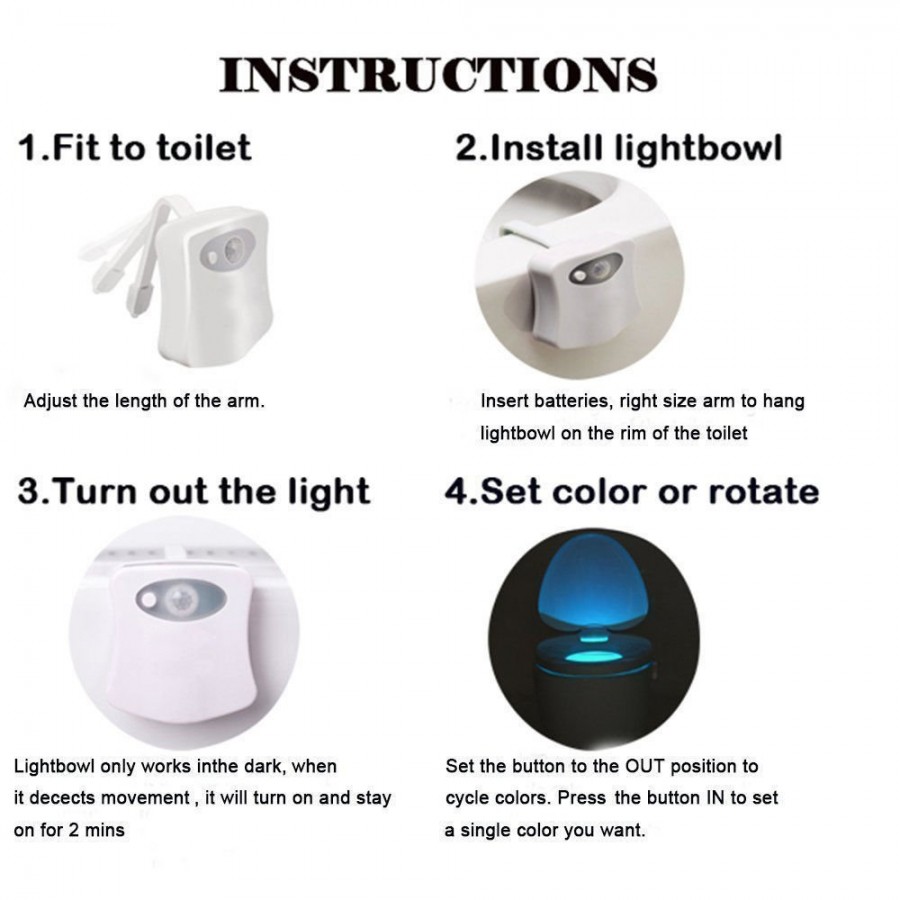 INSTRUCTIONS

1.Fit to toilet

Adjust the length of the arm.

2.Install lightbowl

Insert batteries, right size arm to hang lightbowl on the rim of the toilet

3.Turn out the light

Lightbowl only works inthe dark, when it decects movement , it will turn on and stay on for 2 mins

4.Set color or rotate

Set the button to the OUT position to cycle colors. Press the button IN to set a single color you want.