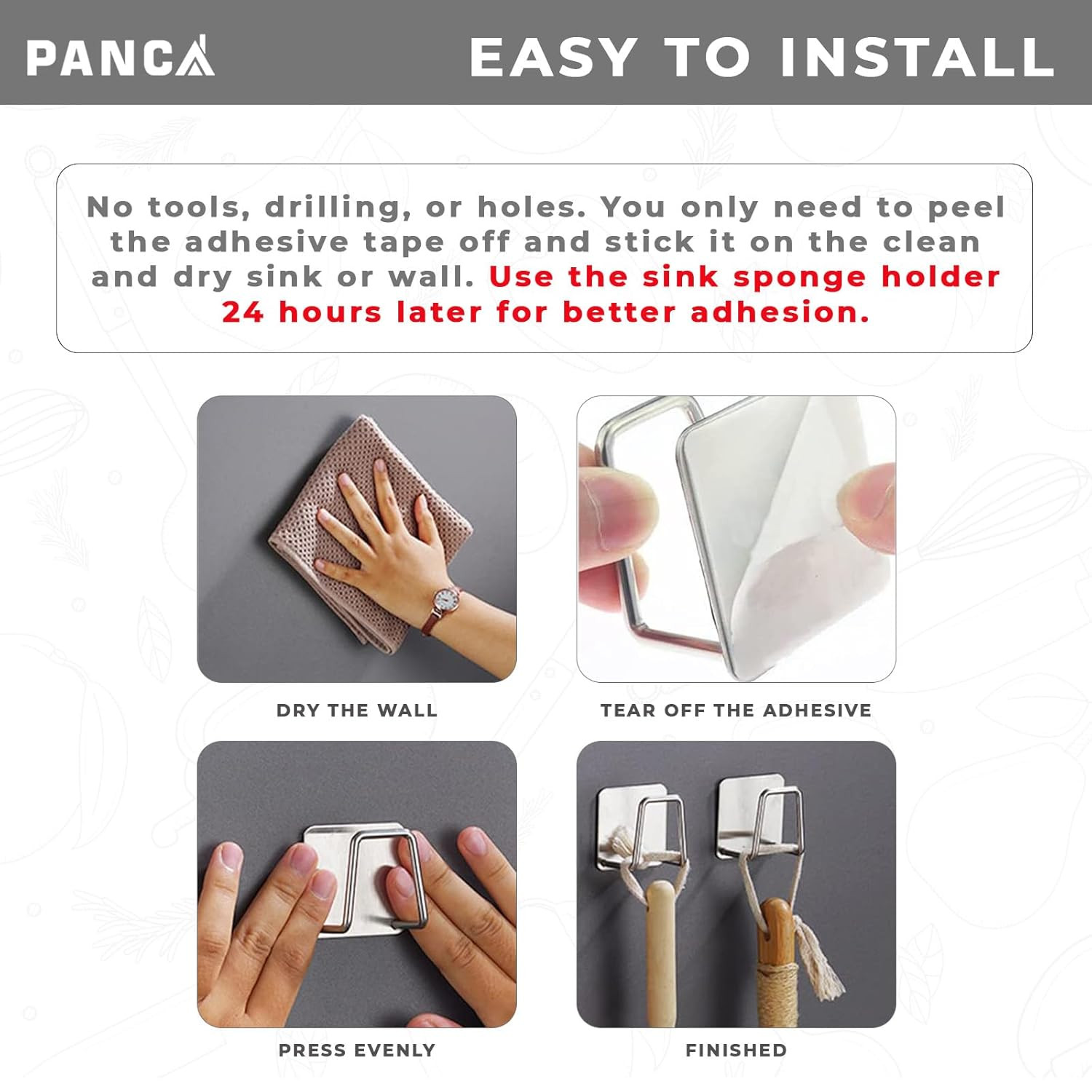 PANCA

EASY TO INSTALL

No tools, drilling, or holes. You only need to peel the adhesive tape off and stick it on the clean and dry sink or wall. Use the sink sponge holder 24 hours later for better adhesion.

DRY THE WALL

TEAR OFF THE ADHESIVE

PRESS EVENLY

FINISHED