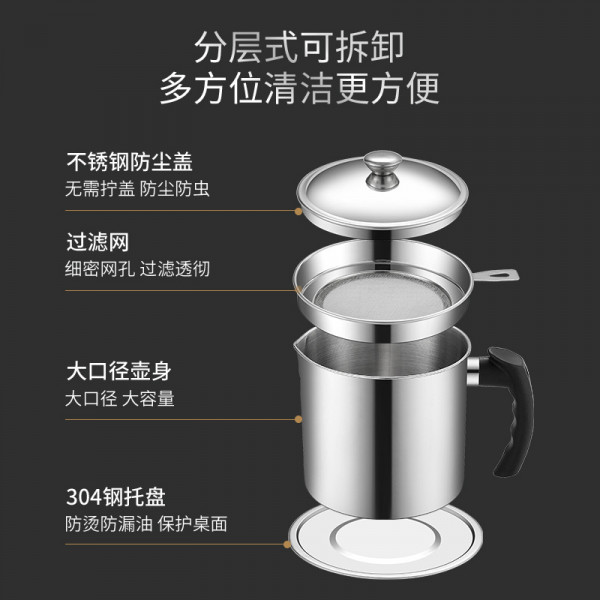 分层式可拆卸
多方位清洁更方便

不锈钢防尘盖
无需拧盖 防尘防虫

过滤网
细密网孔 过滤透彻

大口径壶身
大口径 大容量

304钢托盘
防烫防漏油 保护桌面