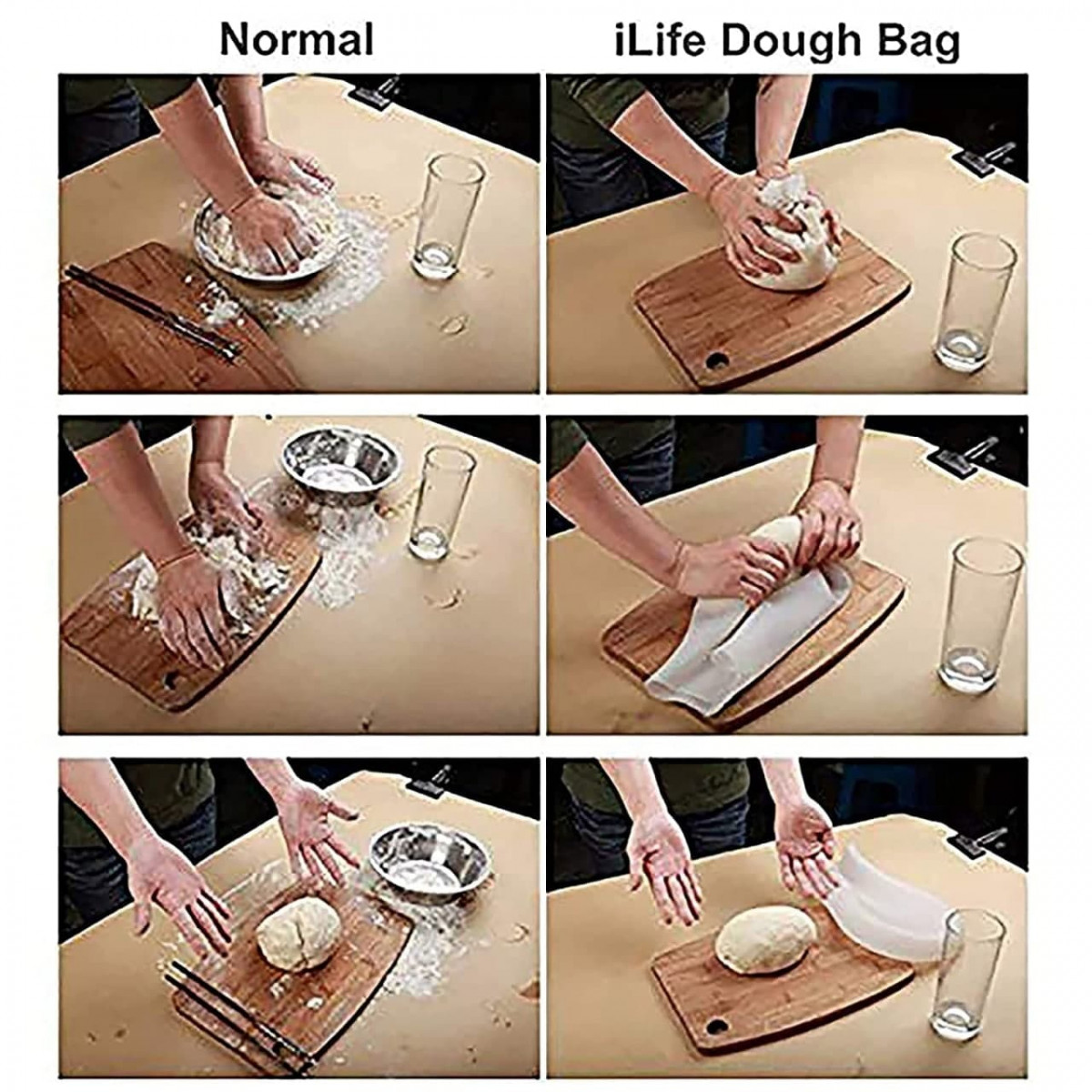 Normal

iLife Dough Bag