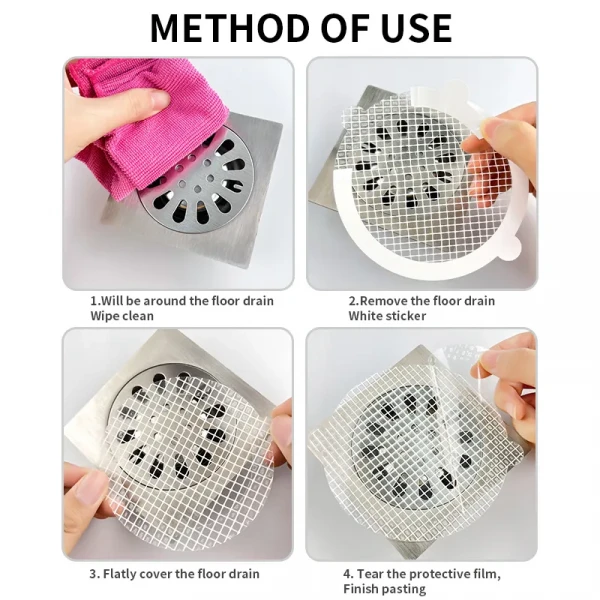 METHOD OF USE

1.Will be around the floor drain
Wipe clean

2.Remove the floor drain
White sticker

3. Flatly cover the floor drain

4. Tear the protective film,
Finish pasting