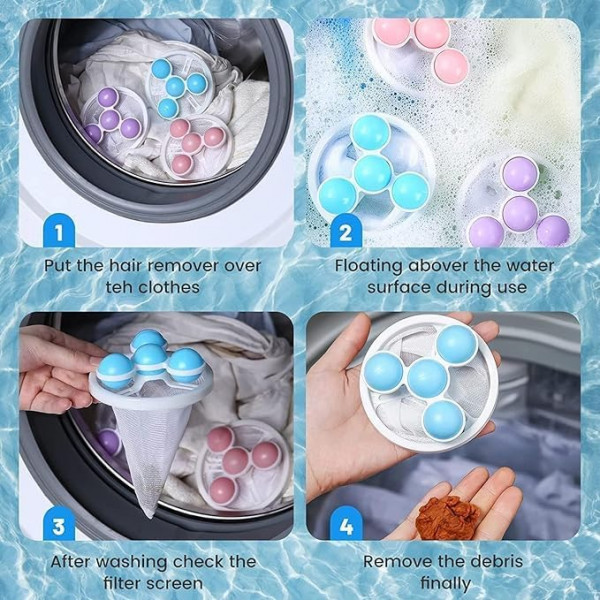 1

Put the hair remover over teh clothes

2

Floating above the water surface during use

3

After washing check the filter screen

4

Remove the debris finally