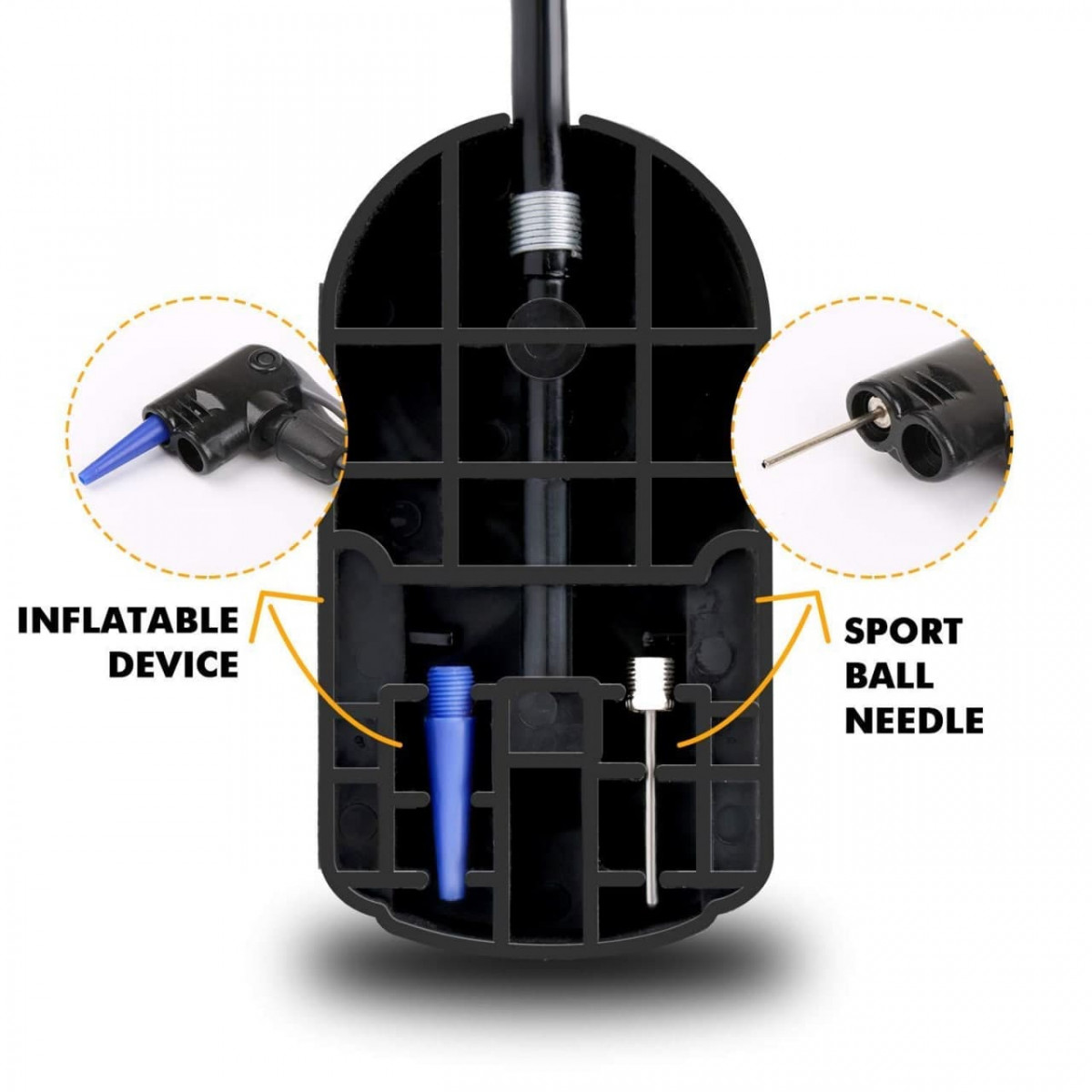 INFLATABLE DEVICE

SPORT BALL NEEDLE