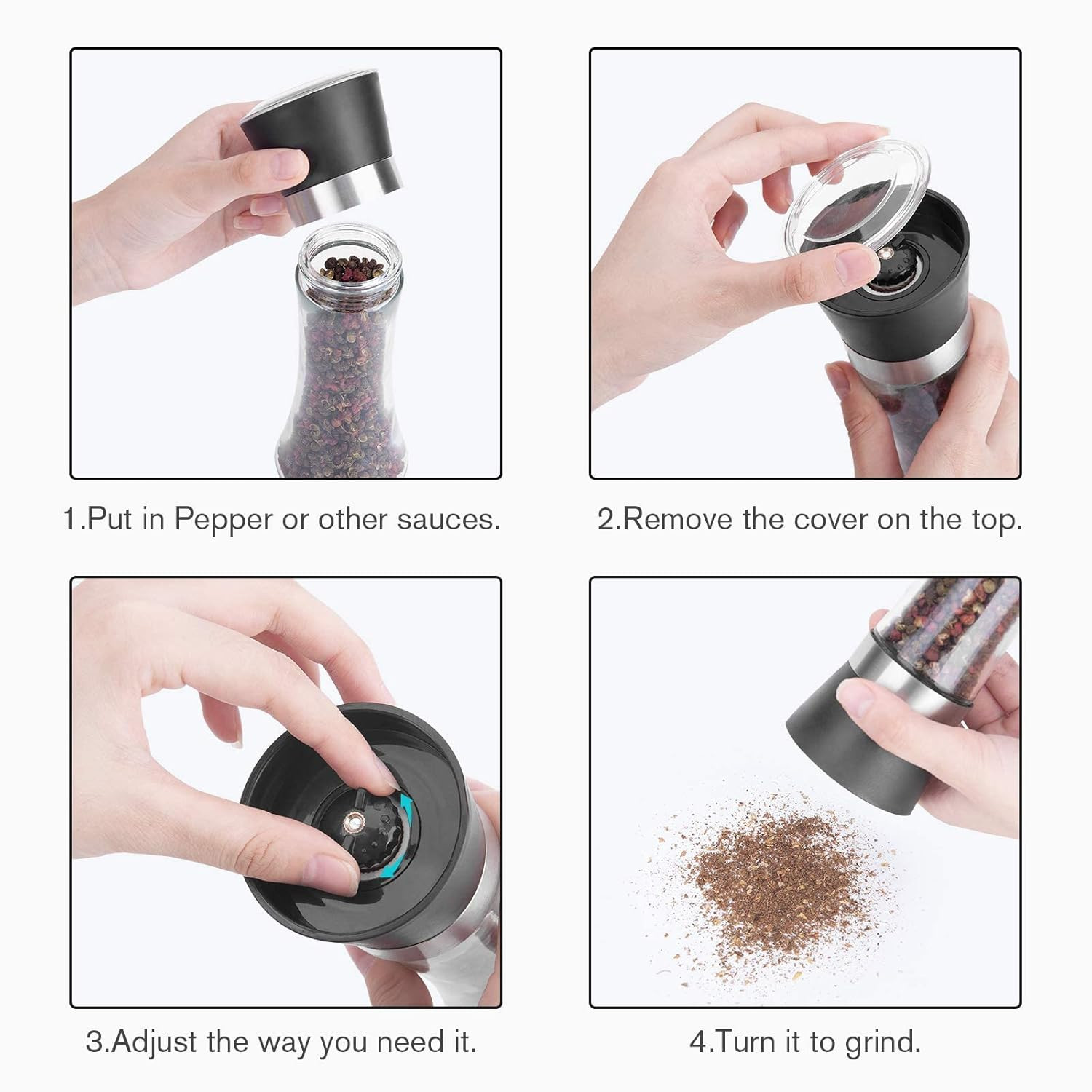 1.Put in Pepper or other sauces.

2.Remove the cover on the top.

3.Adjust the way you need it.

4.Turn it to grind.