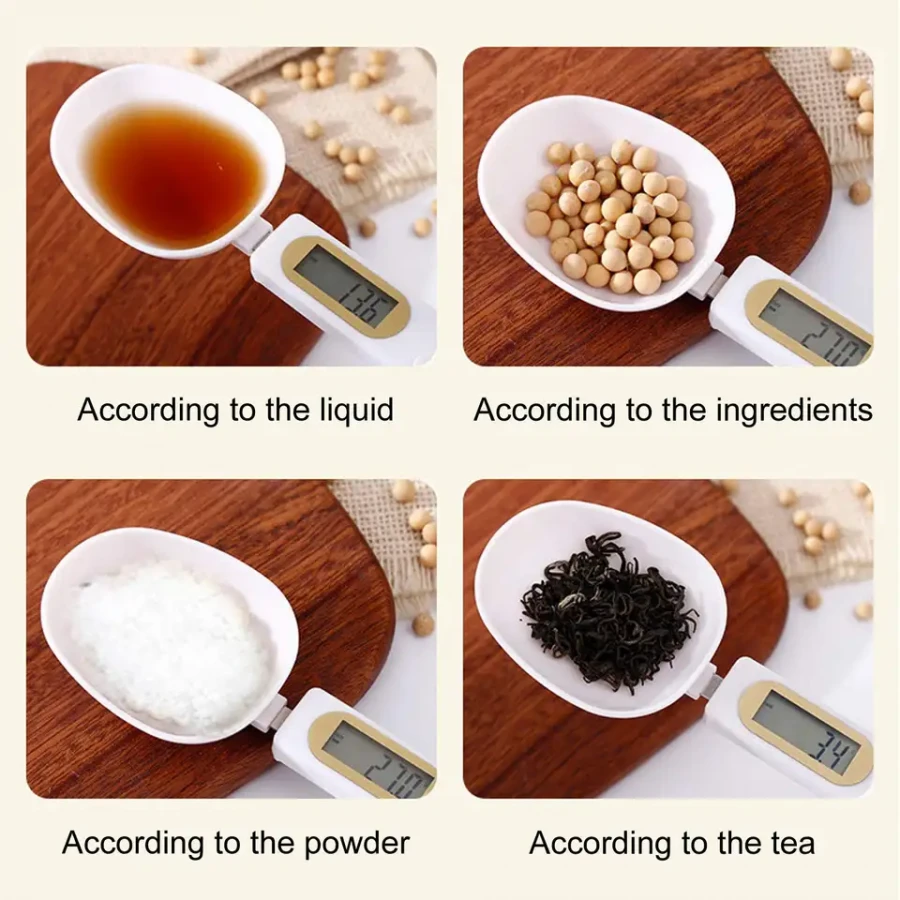 13.6

According to the liquid

27.0

According to the ingredients

27.0

According to the powder

3.4

According to the tea