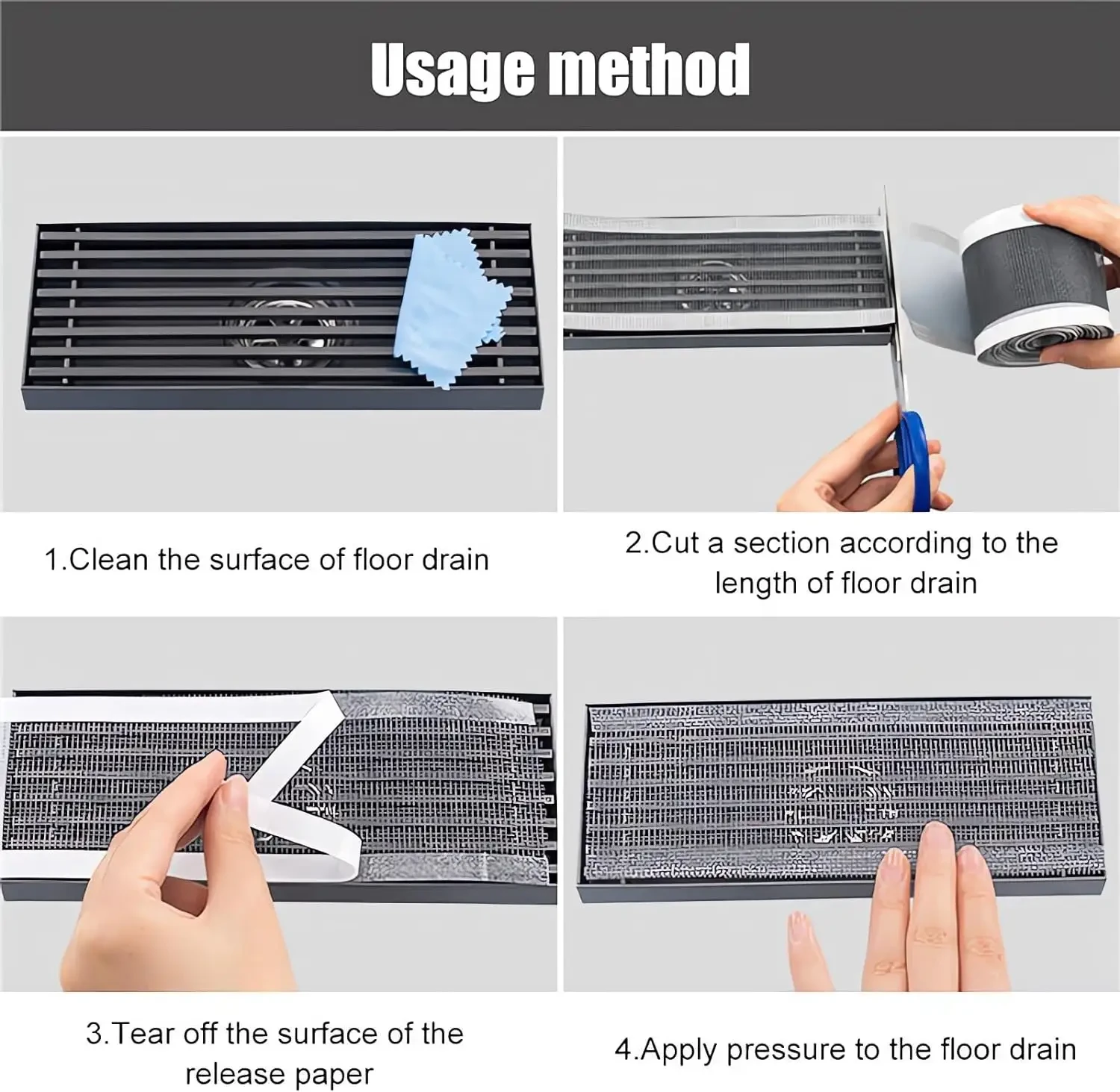 Usage method

1.Clean the surface of floor drain

2.Cut a section according to the length of floor drain

3.Tear off the surface of the release paper

4.Apply pressure to the floor drain