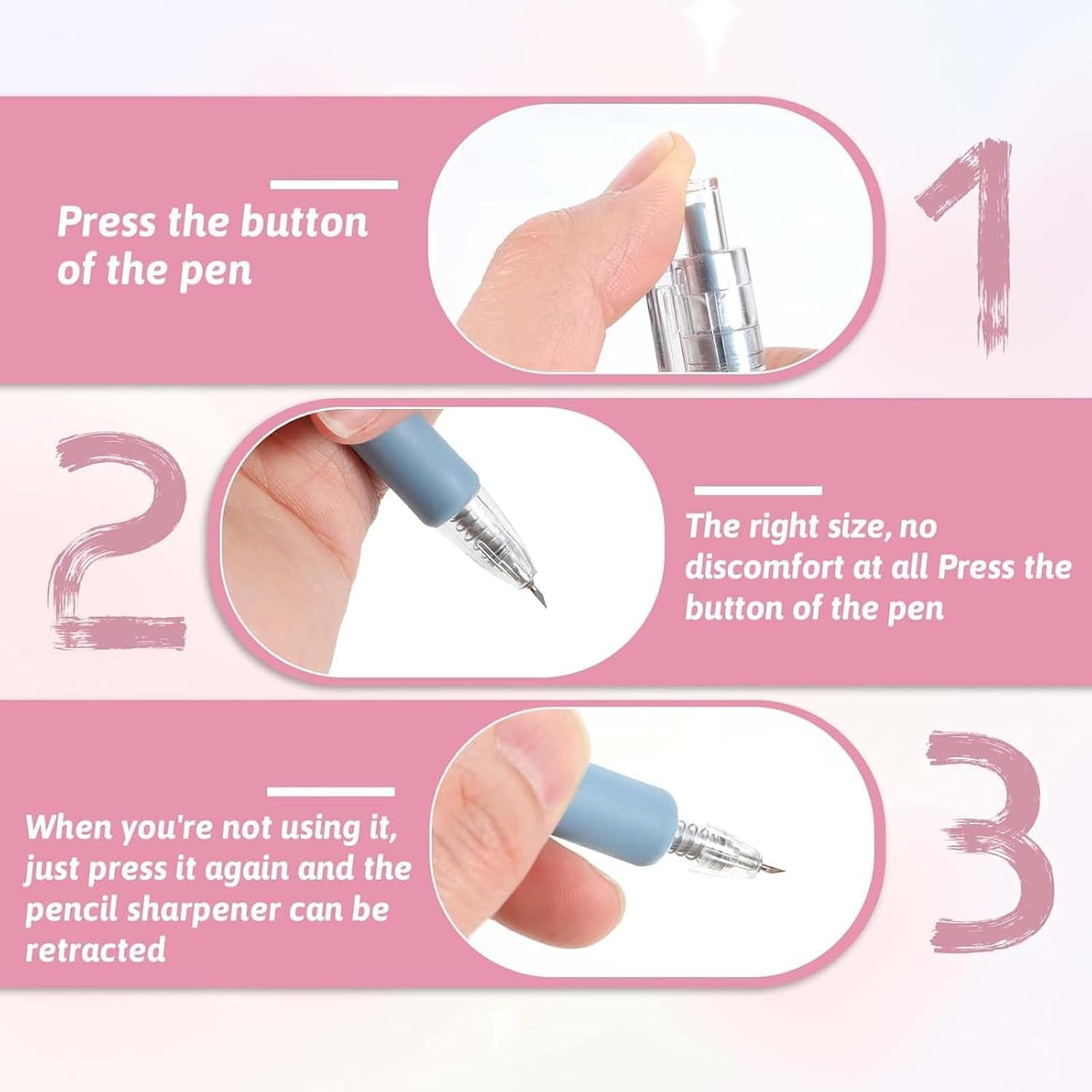 Press the button of the pen

1

2

The right size, no discomfort at all Press the button of the pen

When you're not using it, just press it again and the pencil sharpener can be retracted

3