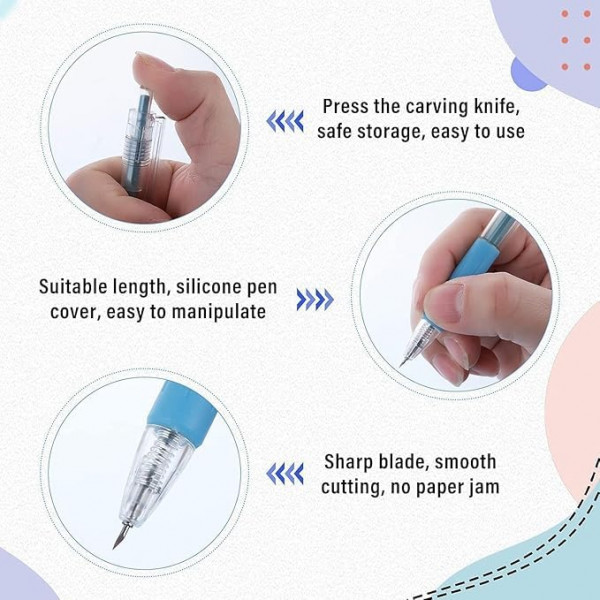 Press the carving knife, safe storage, easy to use

Suitable length, silicone pen cover, easy to manipulate

Sharp blade, smooth cutting, no paper jam