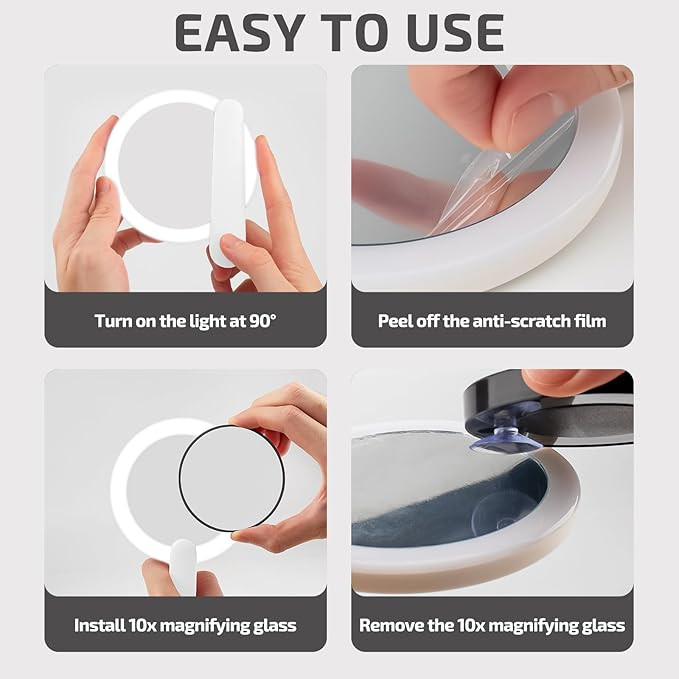 EASY TO USE

Turn on the light at 90°

Peel off the anti-scratch film

Install 10x magnifying glass

Remove the 10x magnifying glass