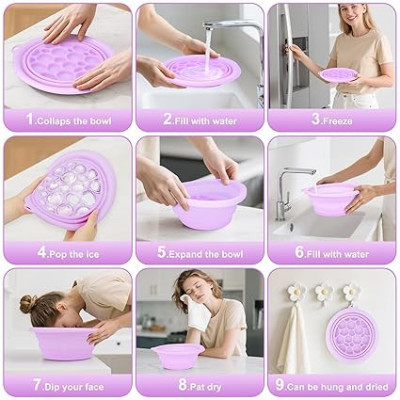 1.Collaps the bowl

2.Fill with water

3.Freeze

4.Pop the ice

5.Expand the bowl

6.Fill with water

7.Dip your face

8.Pat dry

9.Can be hung and dried