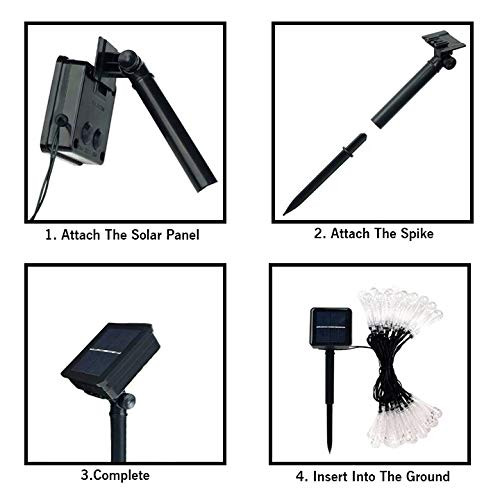 1. Attach The Solar Panel

2. Attach The Spike

3.Complete

4. Insert Into The Ground