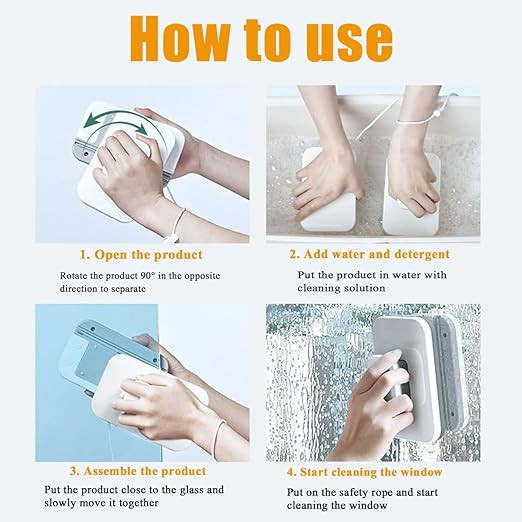 How to use

1. Open the product

Rotate the product 90° in the opposite direction to separate

2. Add water and detergent

Put the product in water with cleaning solution

3. Assemble the product

Put the product close to the glass and slowly move it together

4. Start cleaning the window

Put on the safety rope and start cleaning the window