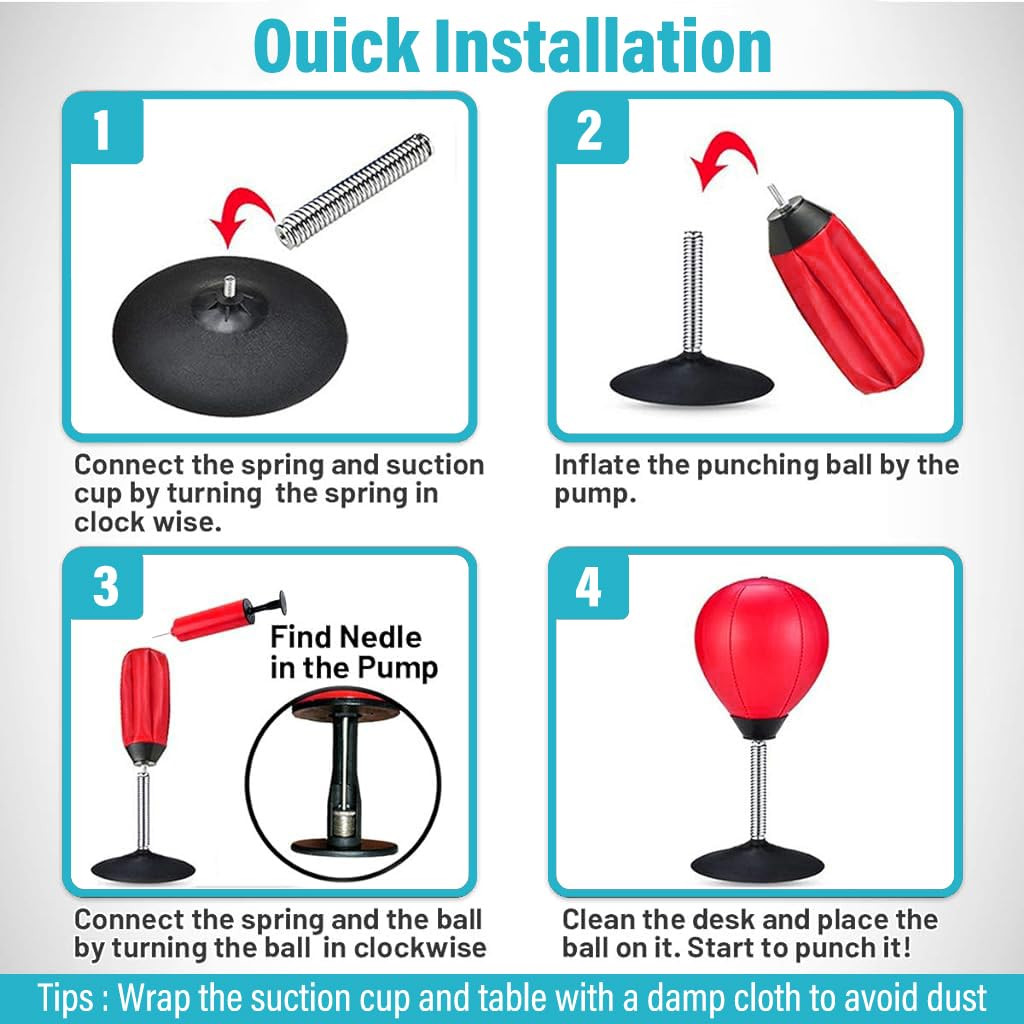 Ouick Installation

1

Connect the spring and suction cup by turning the spring in clock wise.

2

Inflate the punching ball by the pump.

3

Find Nedle in the Pump

Connect the spring and the ball by turning the ball in clockwise

4

Clean the desk and place the ball on it. Start to punch it!

Tips : Wrap the suction cup and table with a damp cloth to avoid dust