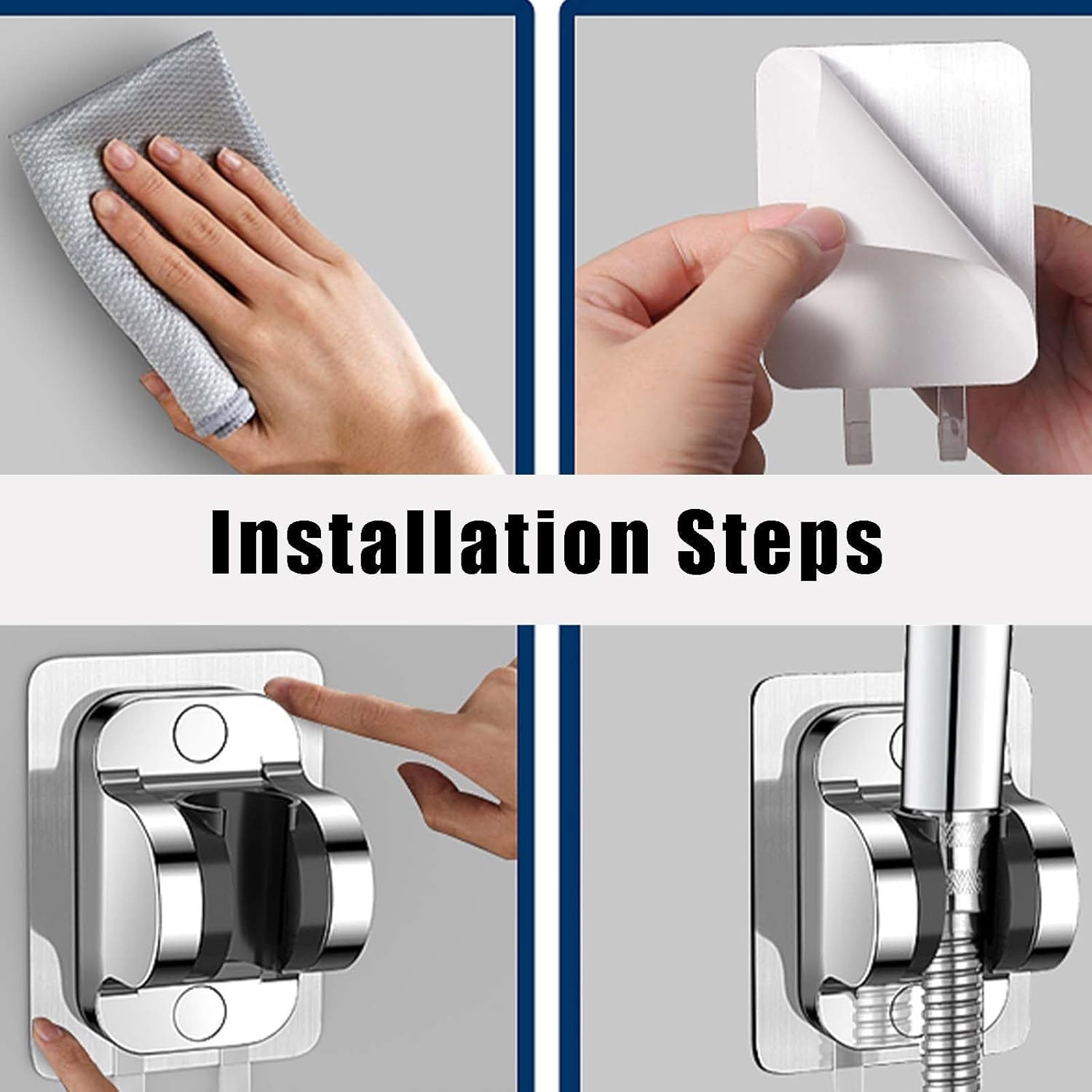 Installation Steps