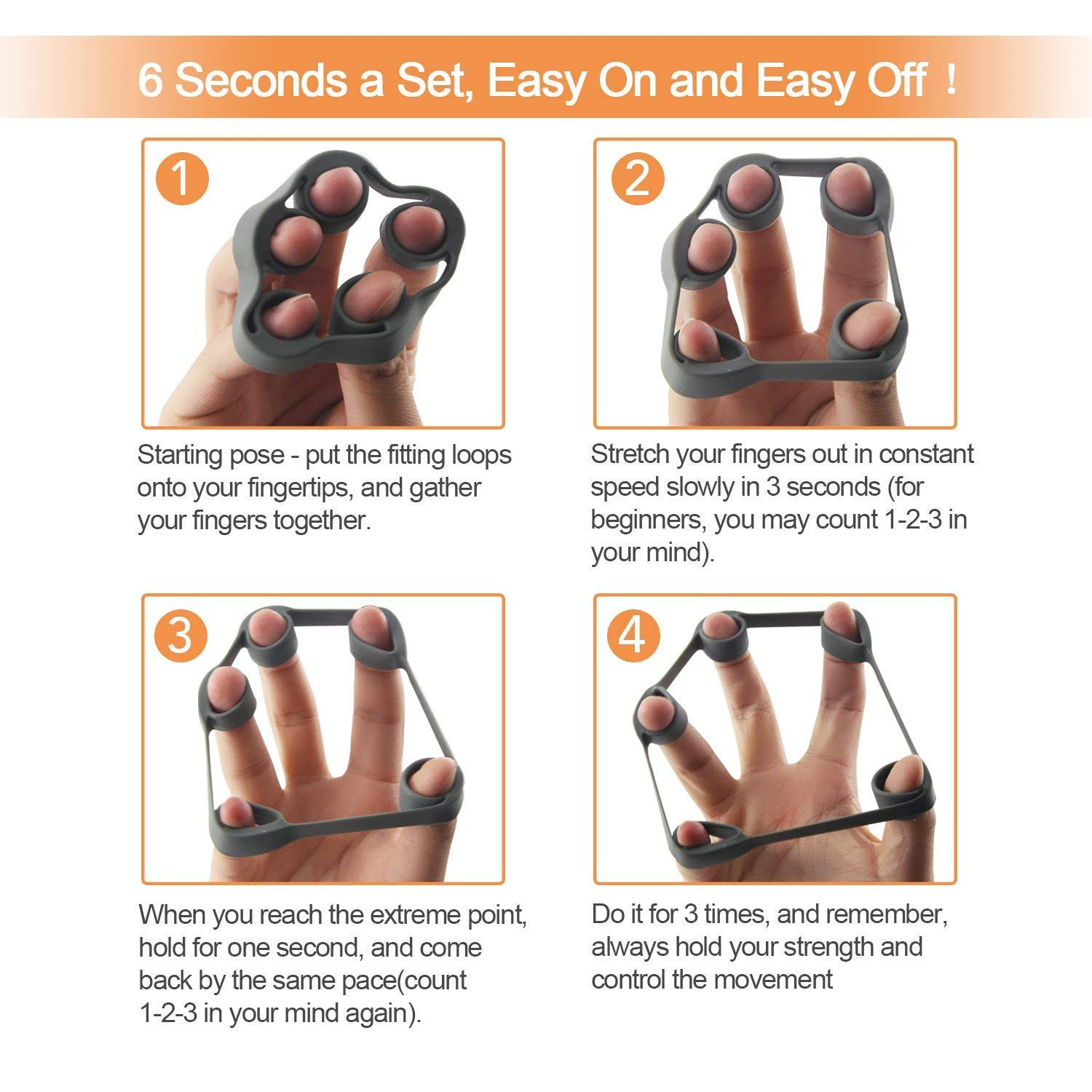 6 Seconds a Set, Easy On and Easy Off！

1

Starting pose - put the fitting loops onto your fingertips, and gather your fingers together.

2

Stretch your fingers out in constant speed slowly in 3 seconds (for beginners, you may count 1-2-3 in your mind).

3

When you reach the extreme point, hold for one second, and come back by the same pace(count 1-2-3 in your mind again).

4

Do it for 3 times, and remember, always hold your strength and control the movement