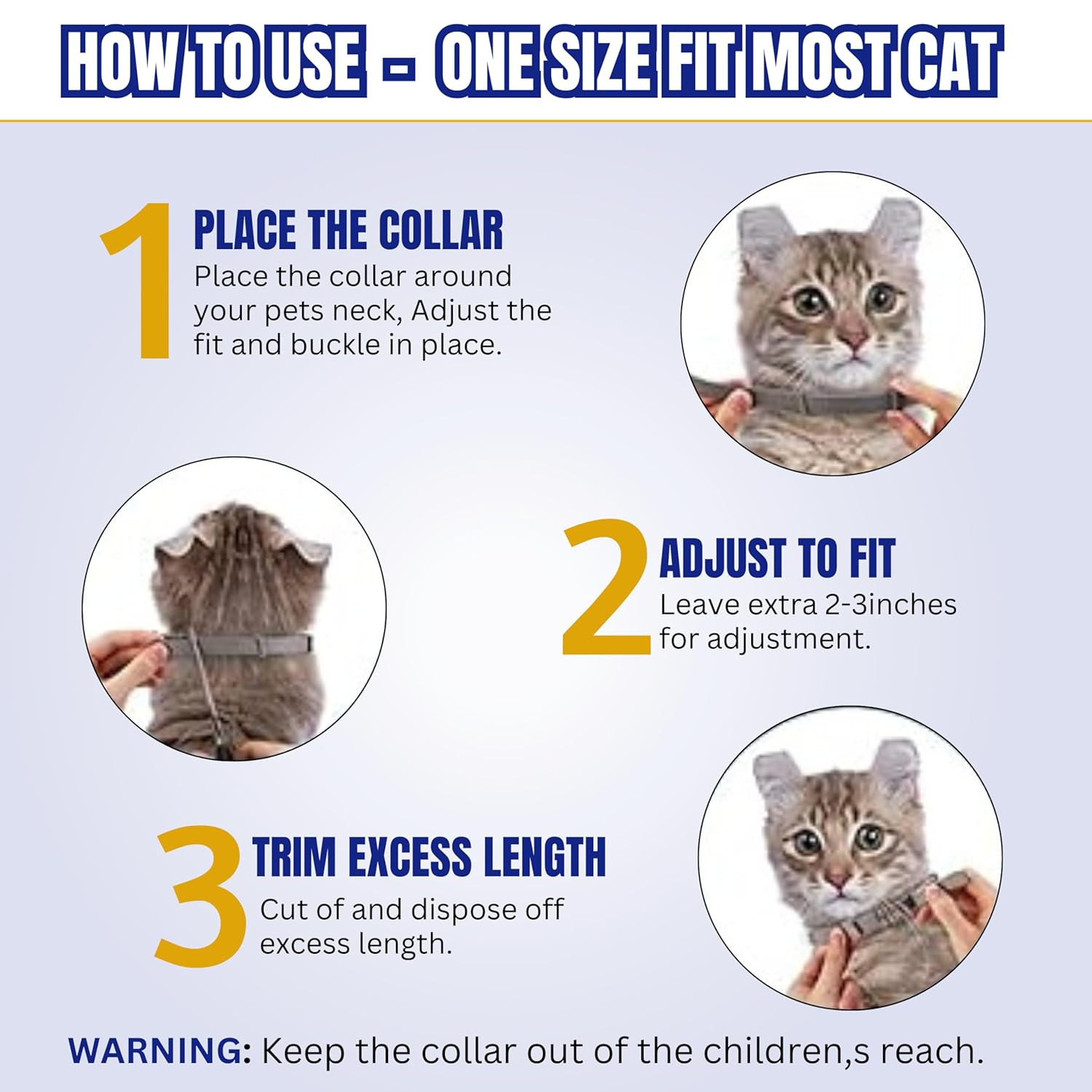 HOW TO USE - ONE SIZE FIT MOST CAT

1

PLACE THE COLLAR

Place the collar around your pets neck, Adjust the fit and buckle in place.

2

ADJUST TO FIT

Leave extra 2-3inches for adjustment.

3

TRIM EXCESS LENGTH

Cut of and dispose off excess length.

WARNING: Keep the collar out of the children,s reach.