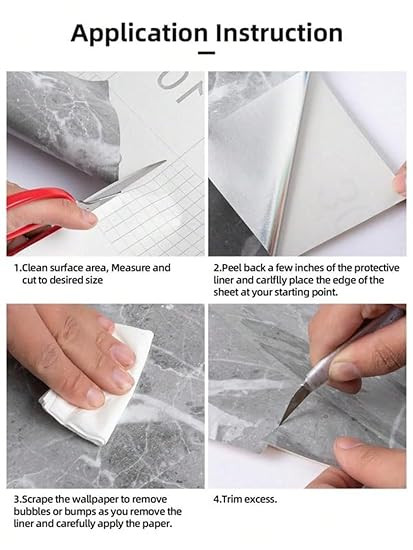 Application Instruction

1.Clean surface area, Measure and cut to desired size

2.Peel back a few inches of the protective liner and carlflly place the edge of the sheet at your starting point.

3.Scrape the wallpaper to remove bubbles or bumps as you remove the liner and carefully apply the paper.

4.Trim excess.