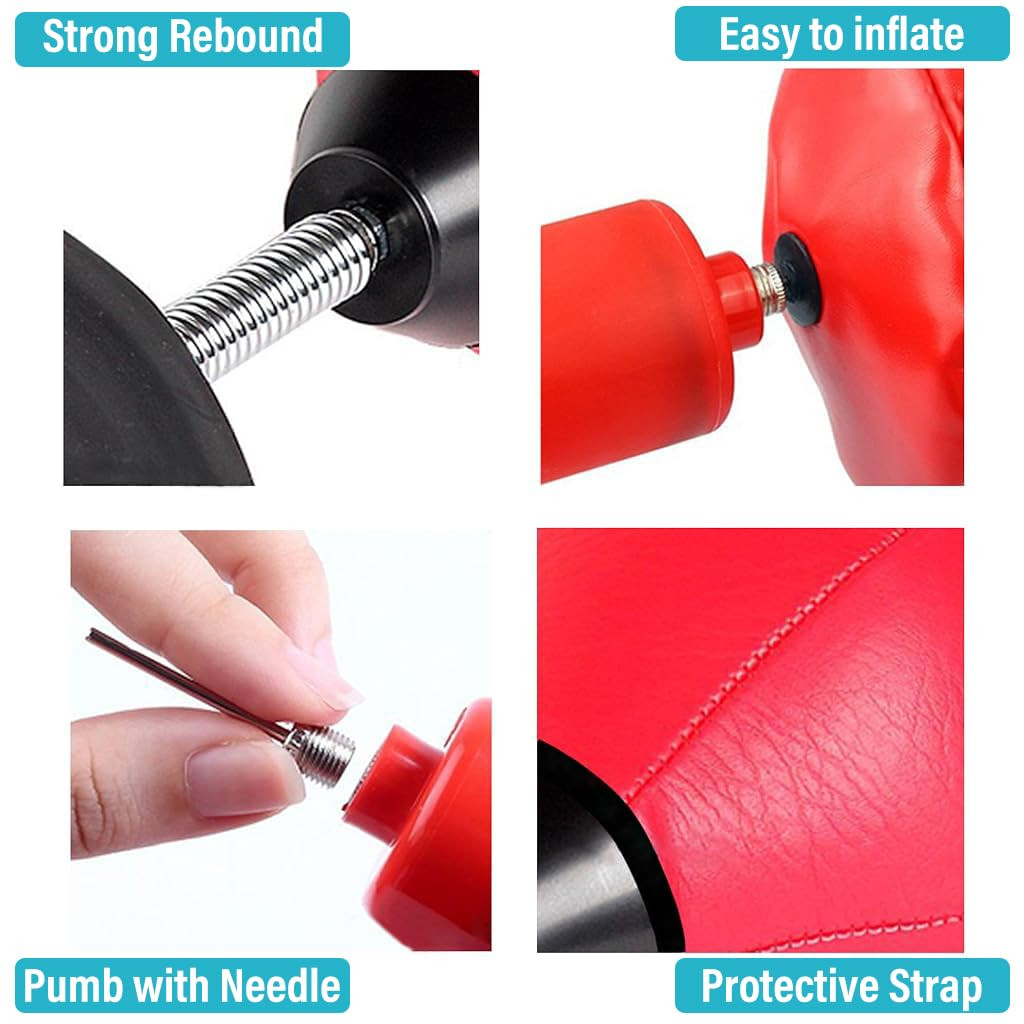 Strong Rebound

Easy to inflate

Pumb with Needle

Protective Strap