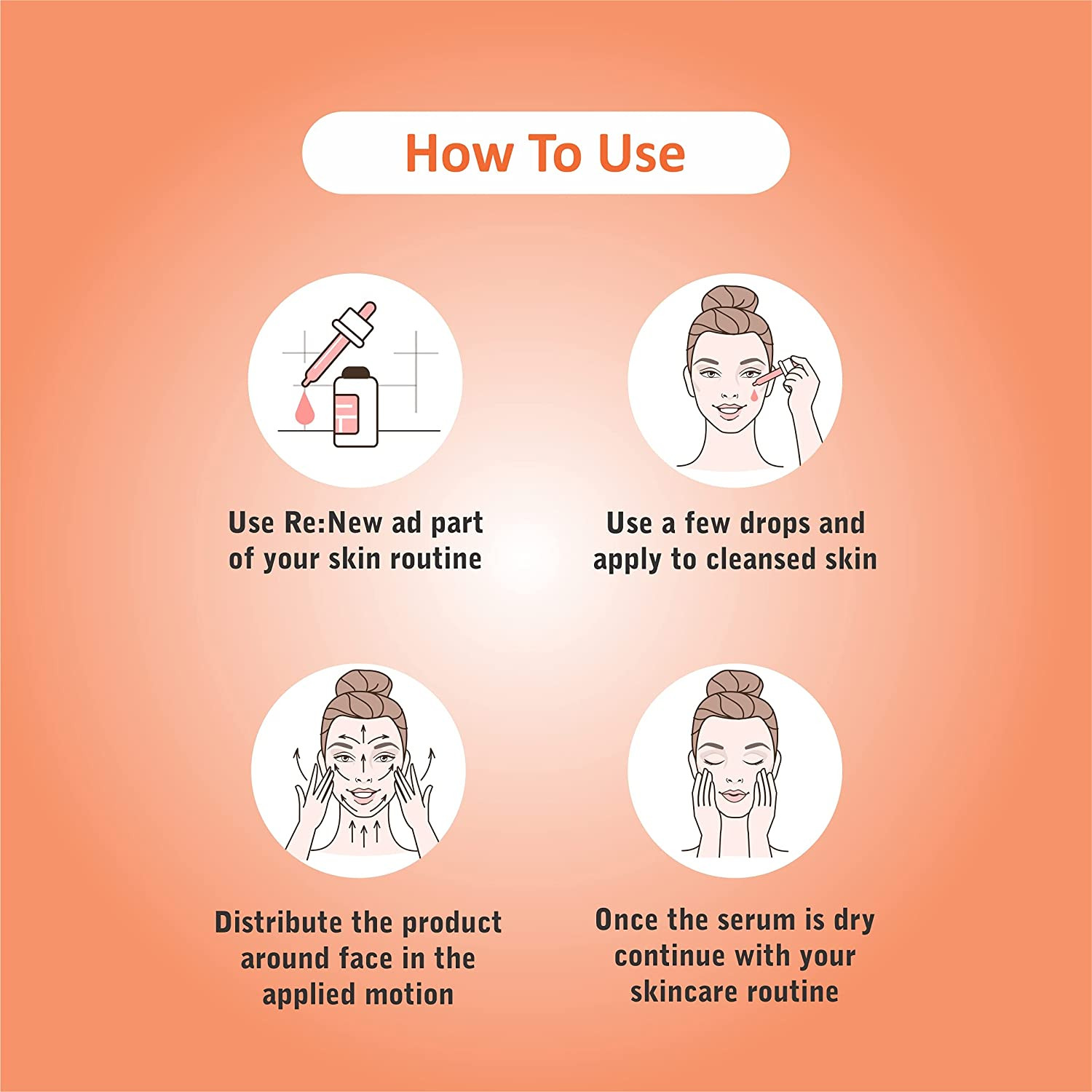 How To Use

Use Re:New ad part of your skin routine

Use a few drops and apply to cleansed skin

Distribute the product around face in the applied motion

Once the serum is dry continue with your skincare routine