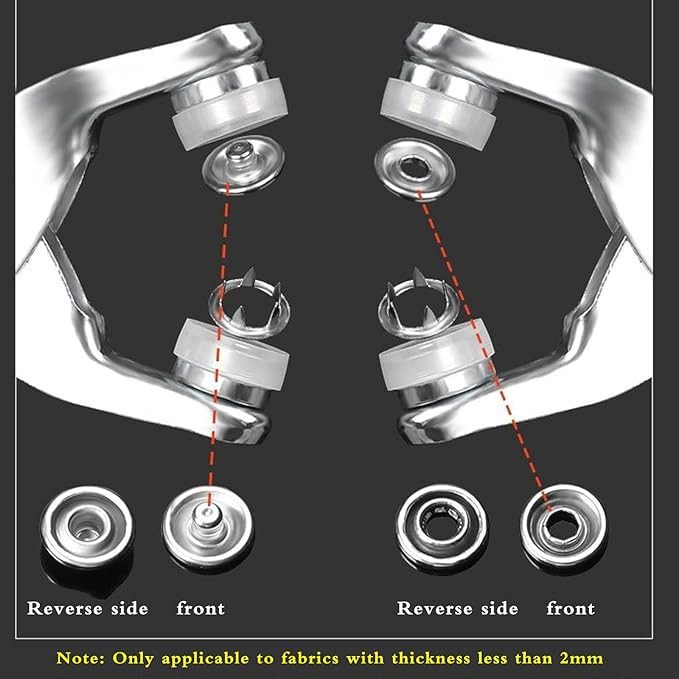 Reverse side front

Reverse side front

Note: Only applicable to fabrics with thickness less than 2mm