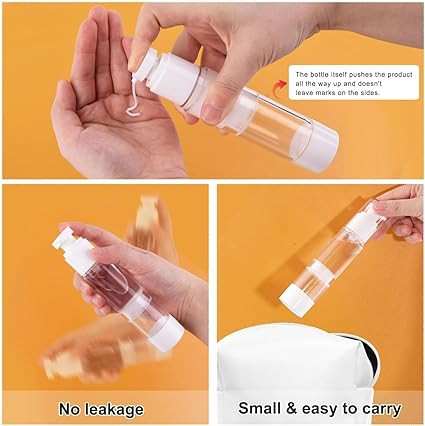 The bottle itself pushes the product all the way up and doesn't leave marks on the sides.

No leakage

Small & easy to carry