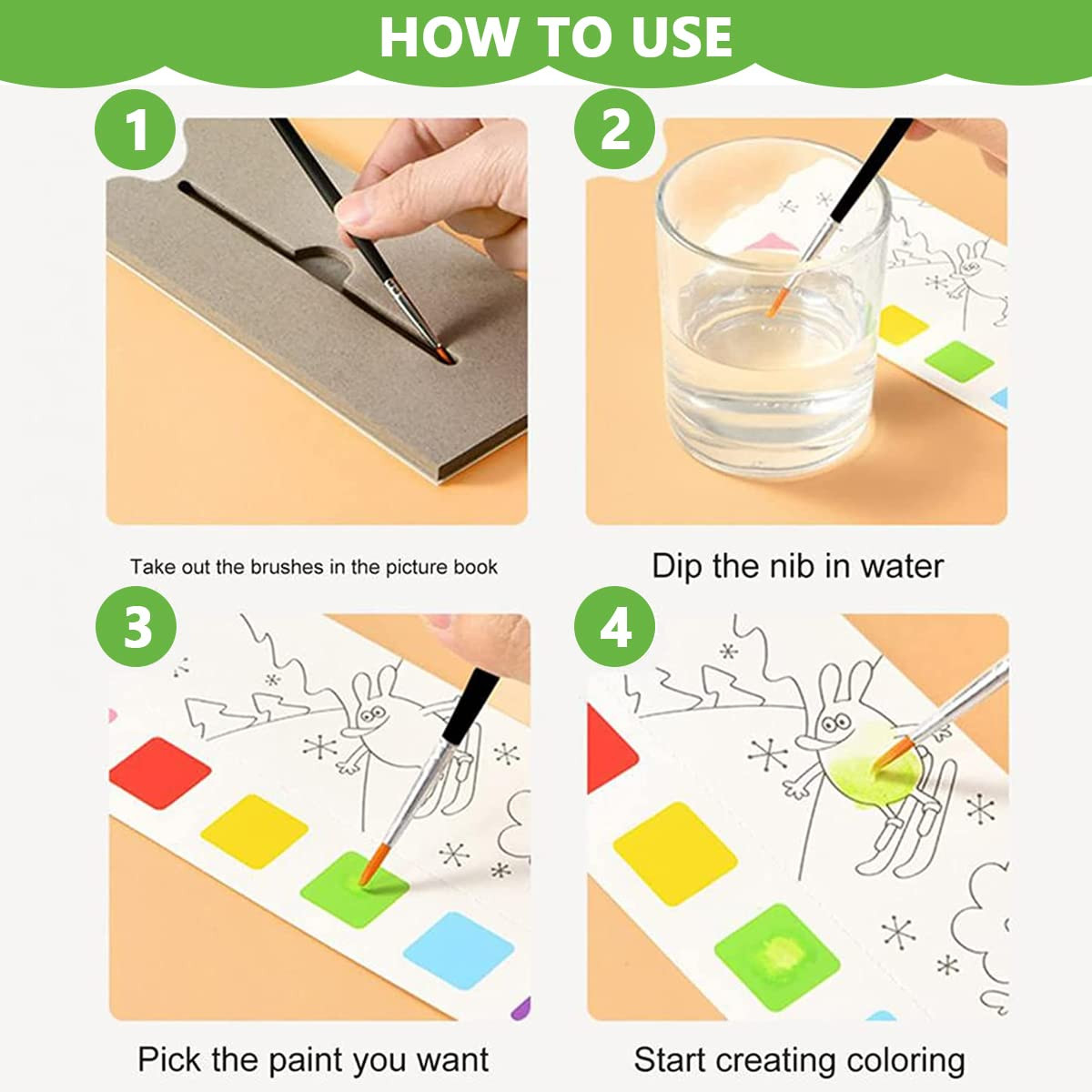 HOW TO USE

1

Take out the brushes in the picture book

2

Dip the nib in water

3

Pick the paint you want

4

Start creating coloring