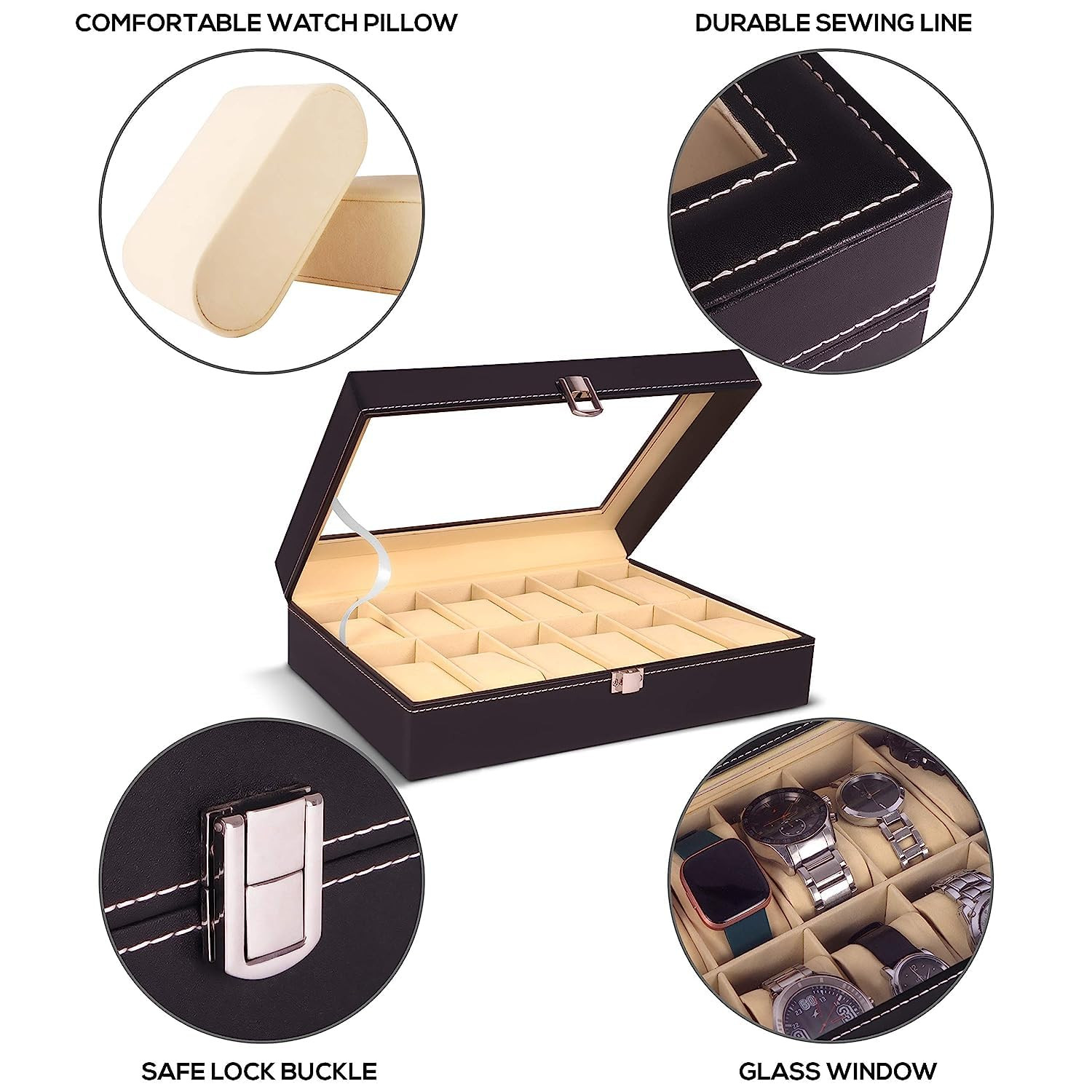 COMFORTABLE WATCH PILLOW

DURABLE SEWING LINE

SAFE LOCK BUCKLE

GLASS WINDOW