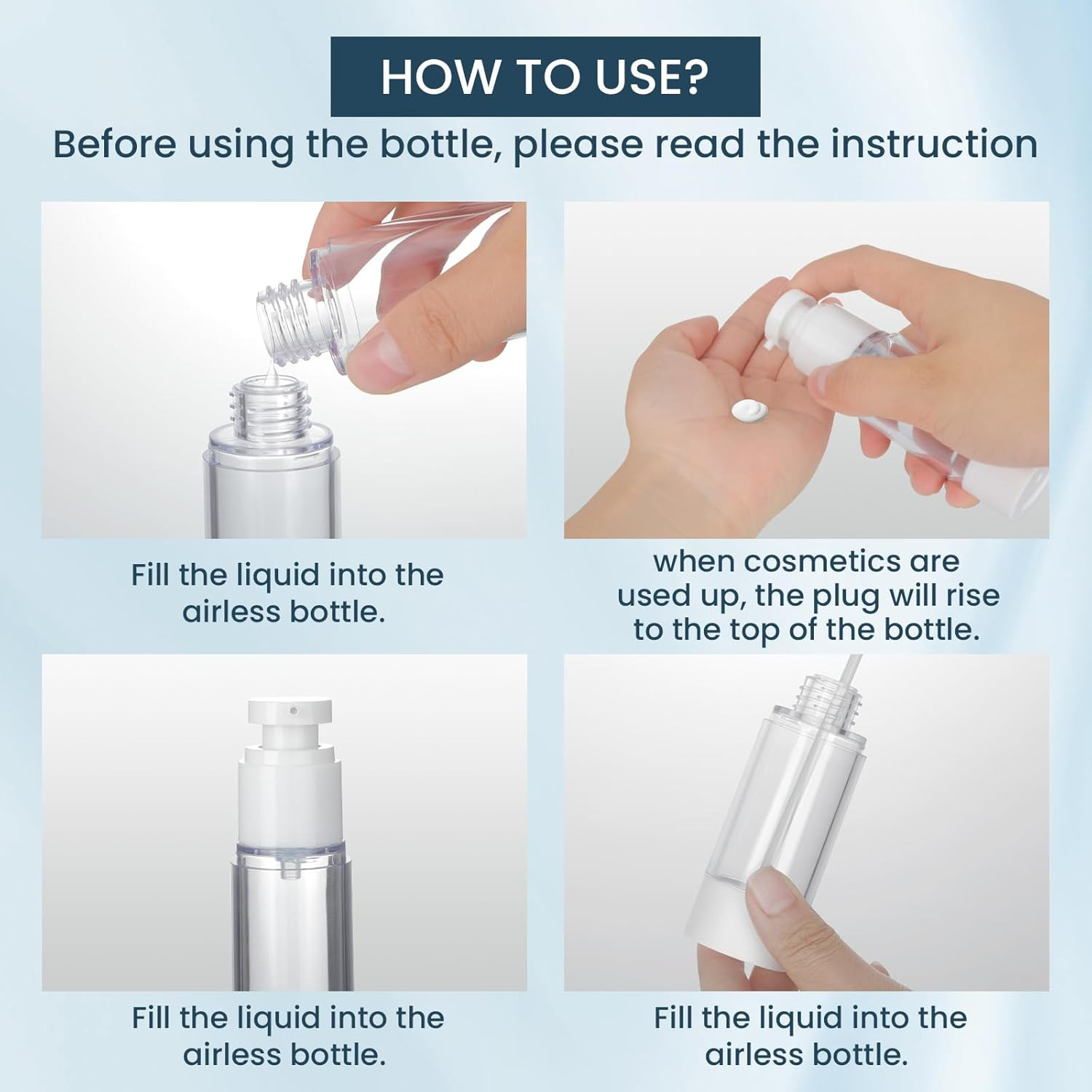 HOW TO USE?

Before using the bottle, please read the instruction

Fill the liquid into the airless bottle.

when cosmetics are used up, the plug will rise to the top of the bottle.

Fill the liquid into the airless bottle.

Fill the liquid into the airless bottle.