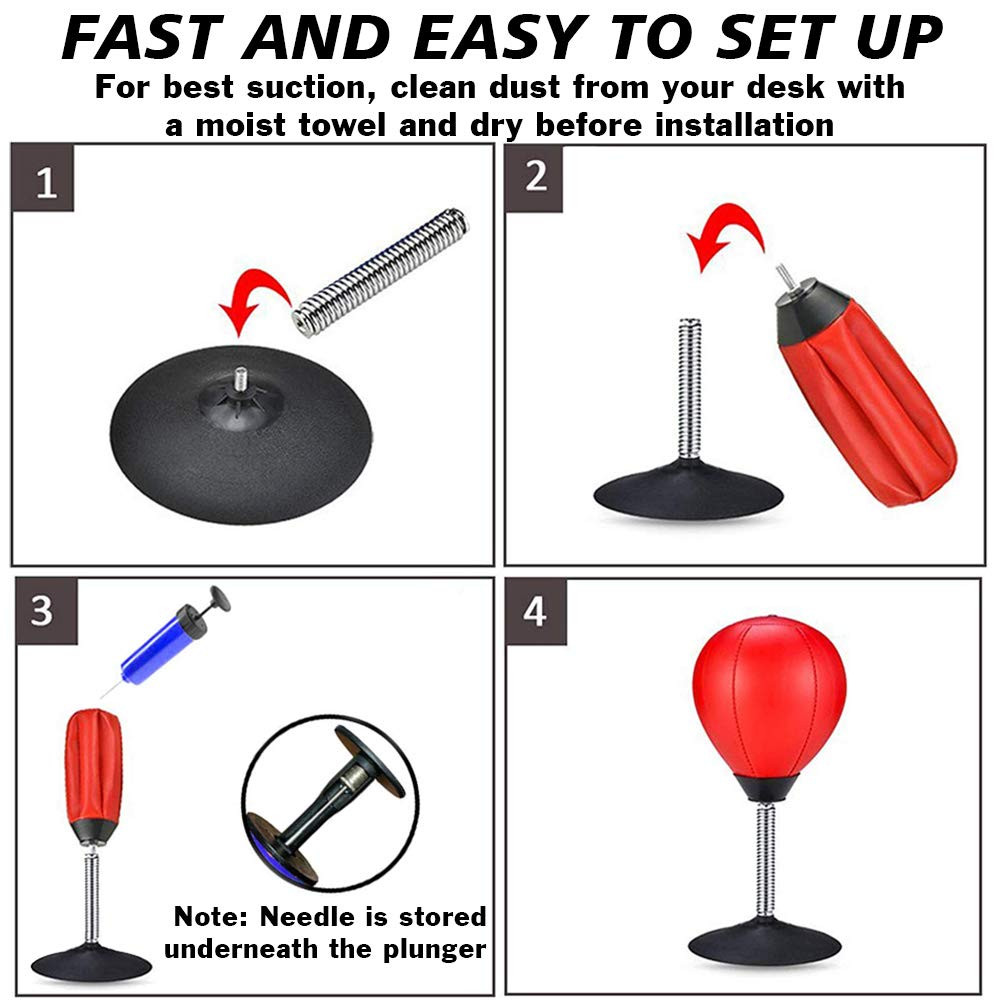 FAST AND EASY TO SET UP

For best suction, clean dust from your desk with a moist towel and dry before installation

1

2

3

Note: Needle is stored underneath the plunger

4