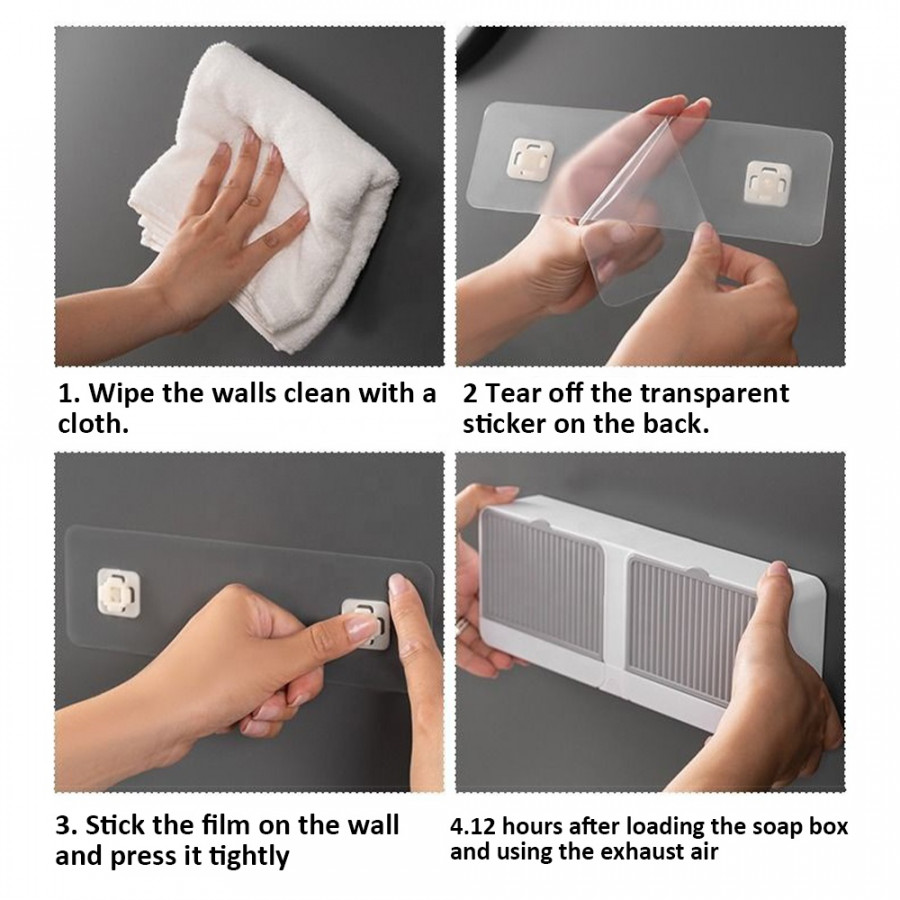 1. Wipe the walls clean with a cloth.

2 Tear off the transparent sticker on the back.

3. Stick the film on the wall and press it tightly

4.12 hours after loading the soap box and using the exhaust air