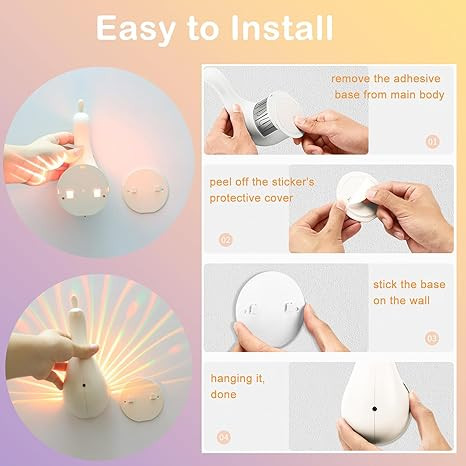 Easy to Install

remove the adhesive base from main body

01

peel off the sticker's protective cover

02

stick the base on the wall

03

hanging it, done

04