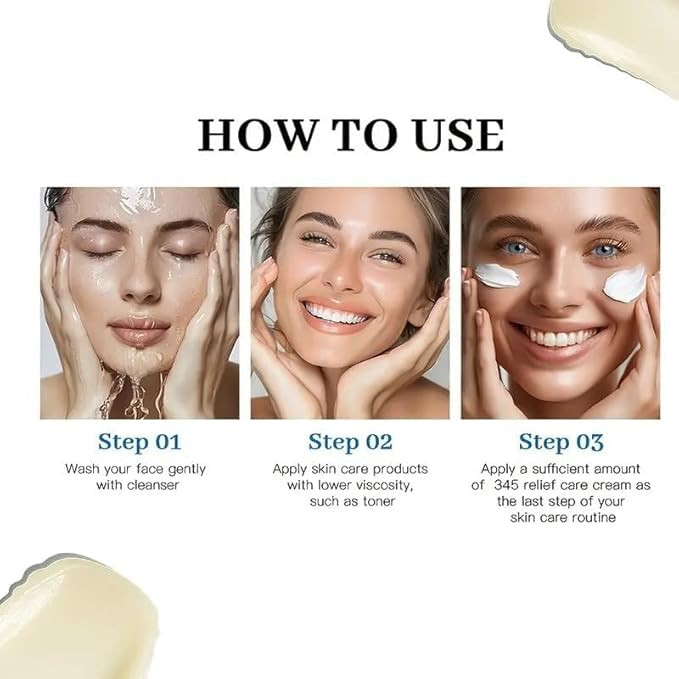 HOW TO USE

Step 01
Wash your face gently with cleanser

Step 02
Apply skin care products with lower viscosity, such as toner

Step 03
Apply a sufficient amount of 345 relief care cream as the last step of your skin care routine