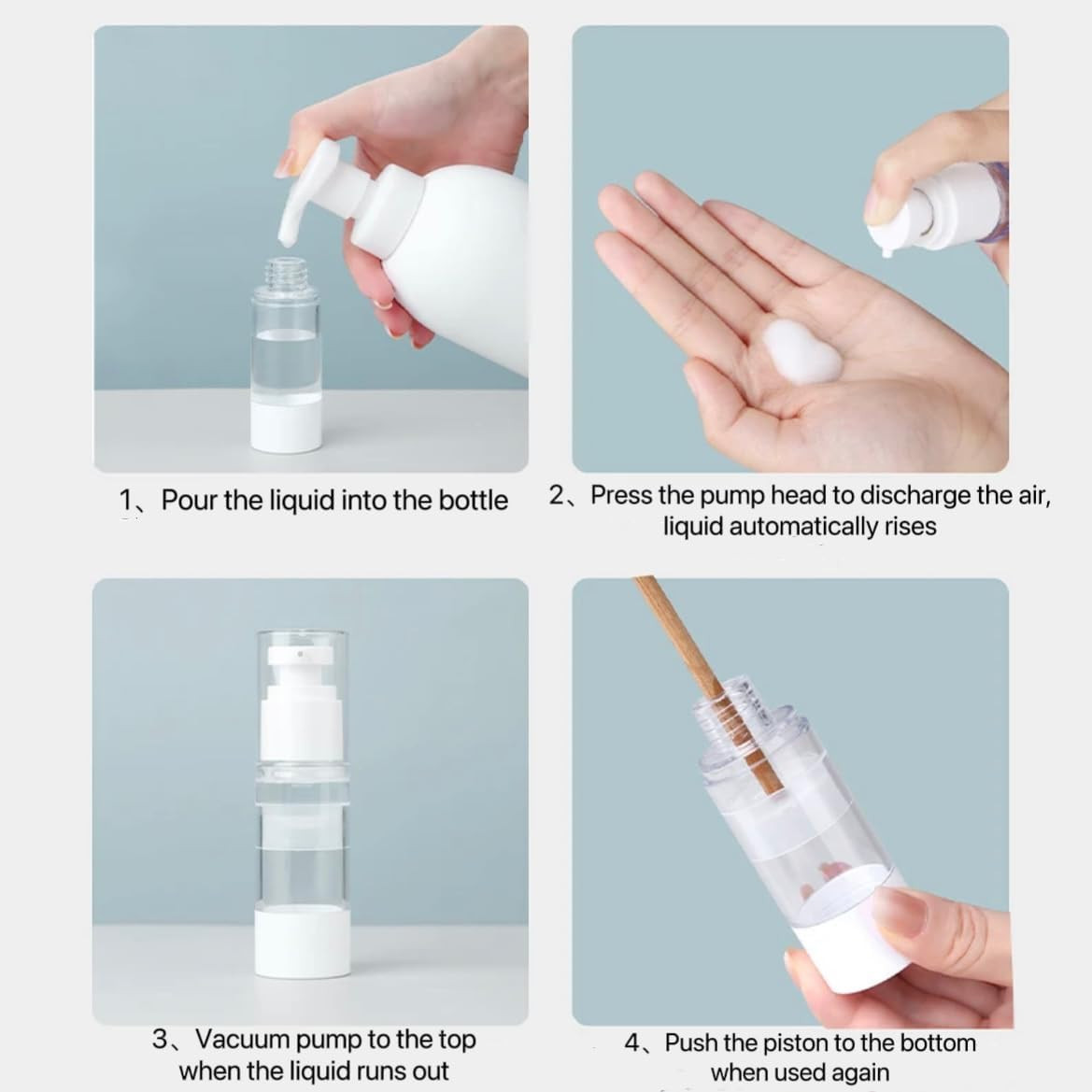 1、Pour the liquid into the bottle

2、Press the pump head to discharge the air, liquid automatically rises

3、Vacuum pump to the top when the liquid runs out

4、Push the piston to the bottom when used again