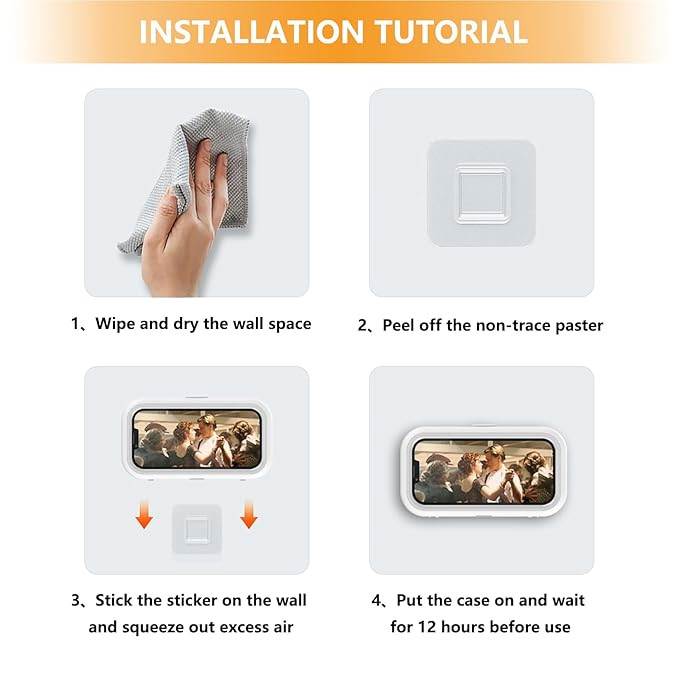 INSTALLATION TUTORIAL

1、Wipe and dry the wall space

2、Peel off the non-trace paster

3、Stick the sticker on the wall and squeeze out excess air

4、Put the case on and wait for 12 hours before use