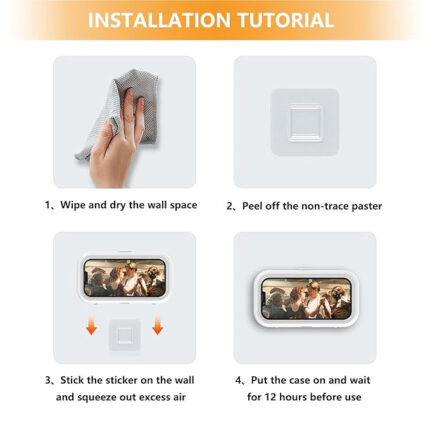 INSTALLATION TUTORIAL

1、Wipe and dry the wall space

2、Peel off the non-trace paster

3、Stick the sticker on the wall and squeeze out excess air

4、Put the case on and wait for 12 hours before use