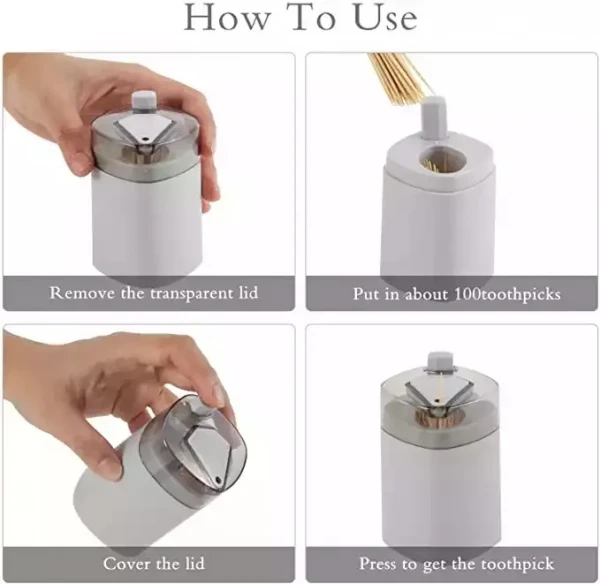 How To Use

Remove the transparent lid

Put in about 100toothpicks

Cover the lid

Press to get the toothpick