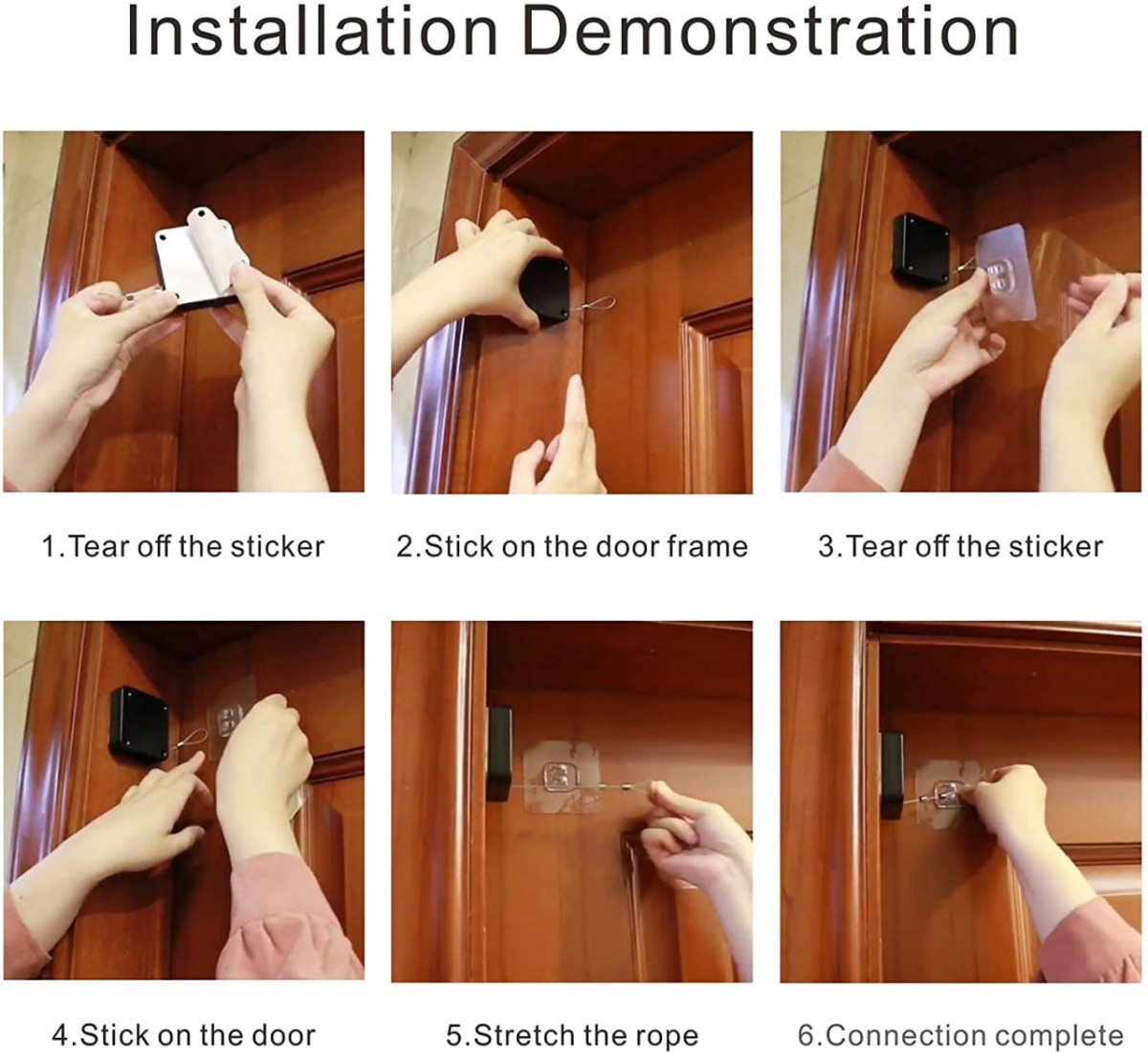 Installation Demonstration

1.Tear off the sticker

2.Stick on the door frame

3.Tear off the sticker

4.Stick on the door

5.Stretch the rope

6.Connection complete