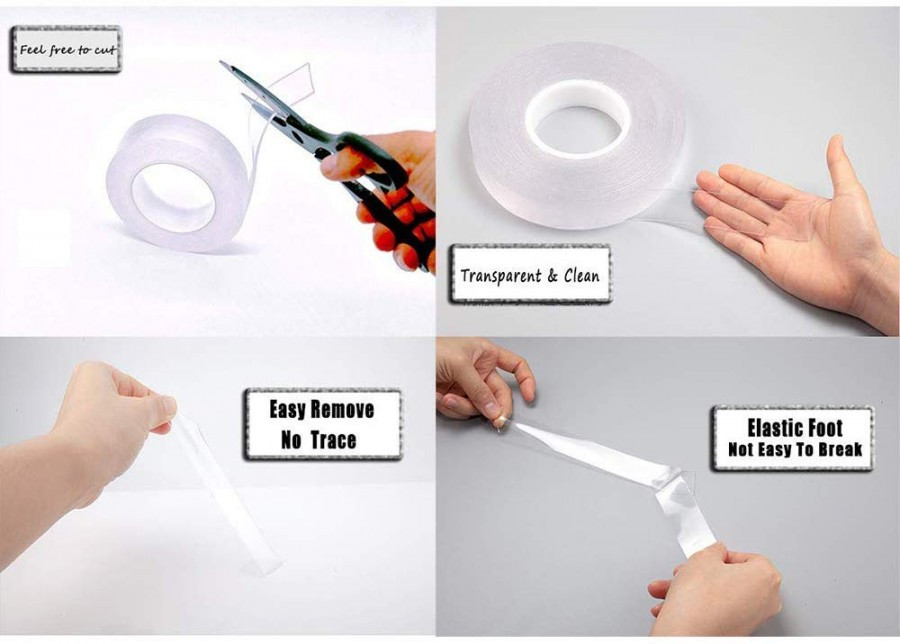 Feel free to cut

Transparent & Clean

Easy Remove
No Trace

Elastic Foot
Not Easy To Break