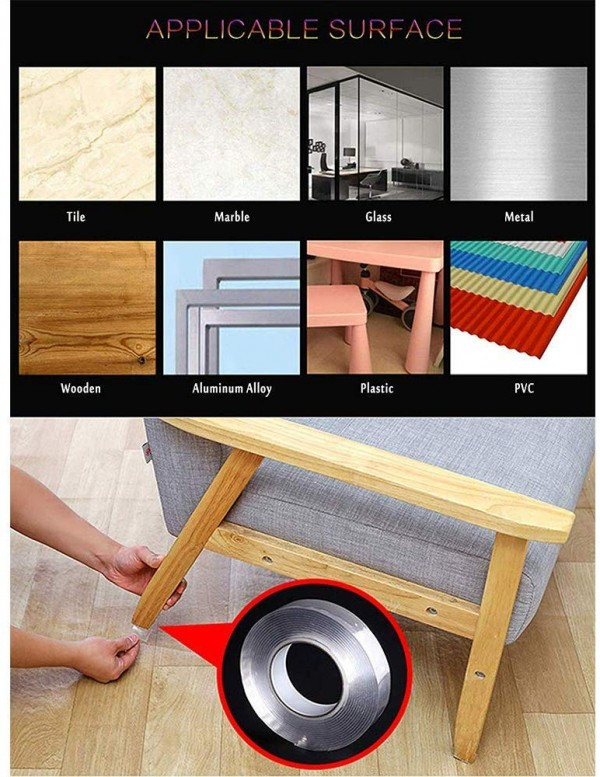 APPLICABLE SURFACE

Tile

Marble

Glass

Metal

Wooden

Aluminum Alloy

Plastic

PVC