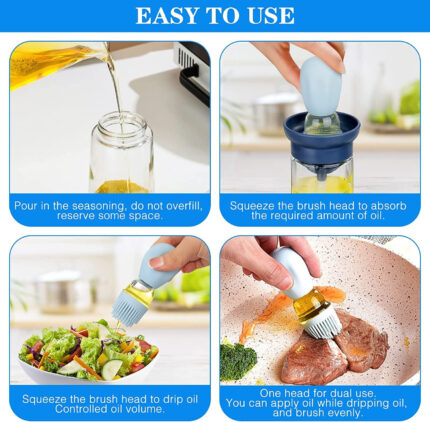 EASY TO USE

Pour in the seasoning, do not overfill, reserve some space.

Squeeze the brush head to absorb the required amount of oil.

Squeeze the brush head to drip oil Controlled oil volume.

One head for dual use. You can apply oil while dripping oil, and brush evenly.