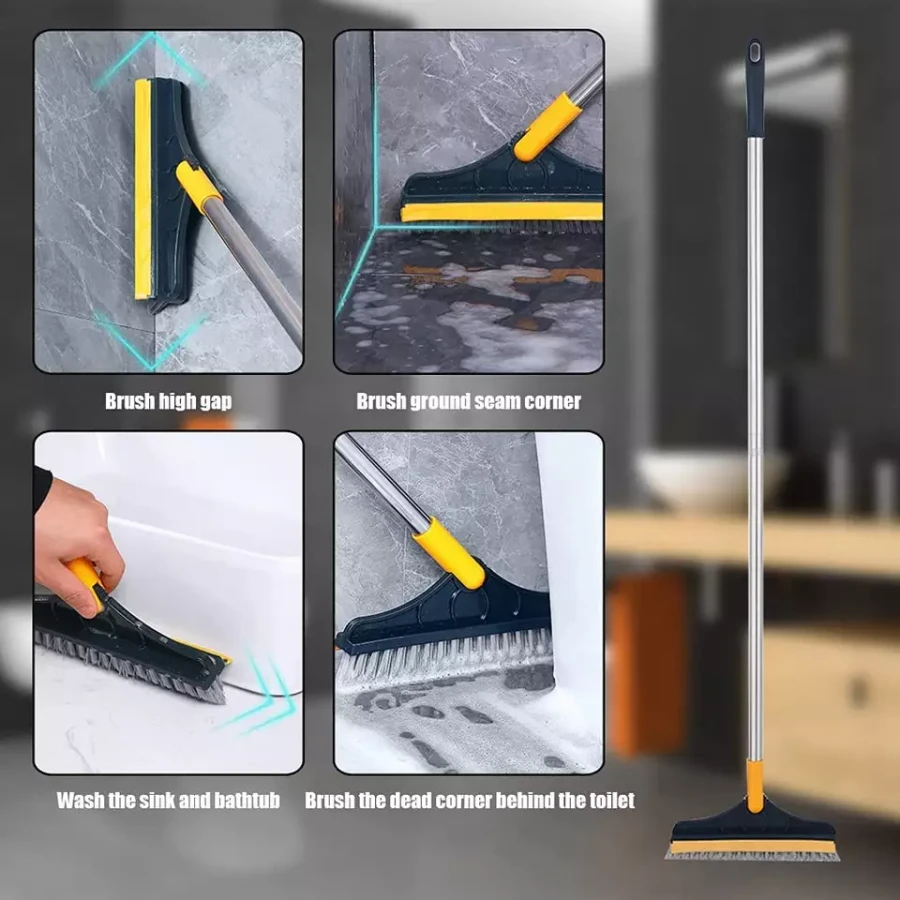 Brush high gap

Brush ground seam corner

Wash the sink and bathtub

Brush the dead corner behind the toilet