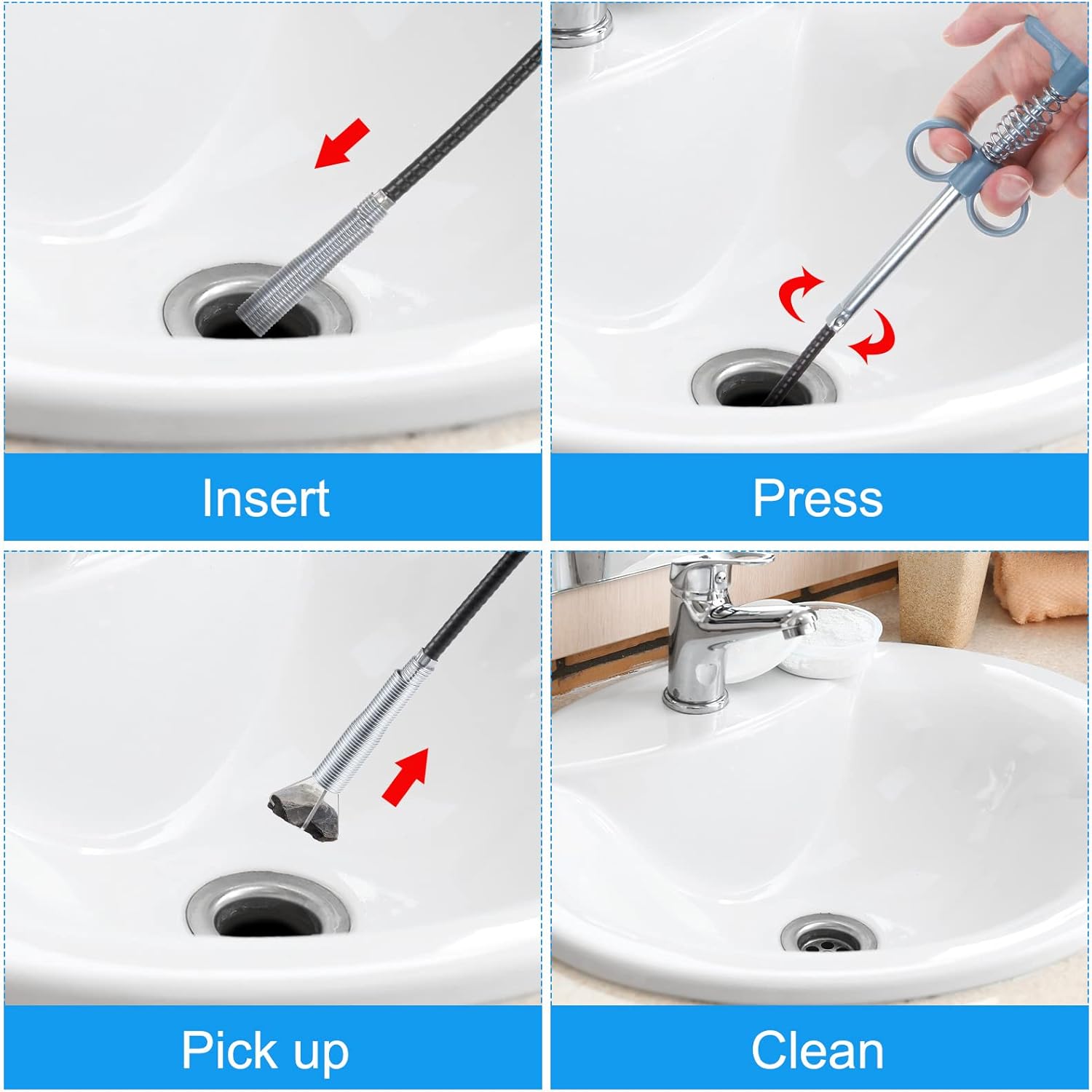 Insert

Press

Pick up

Clean